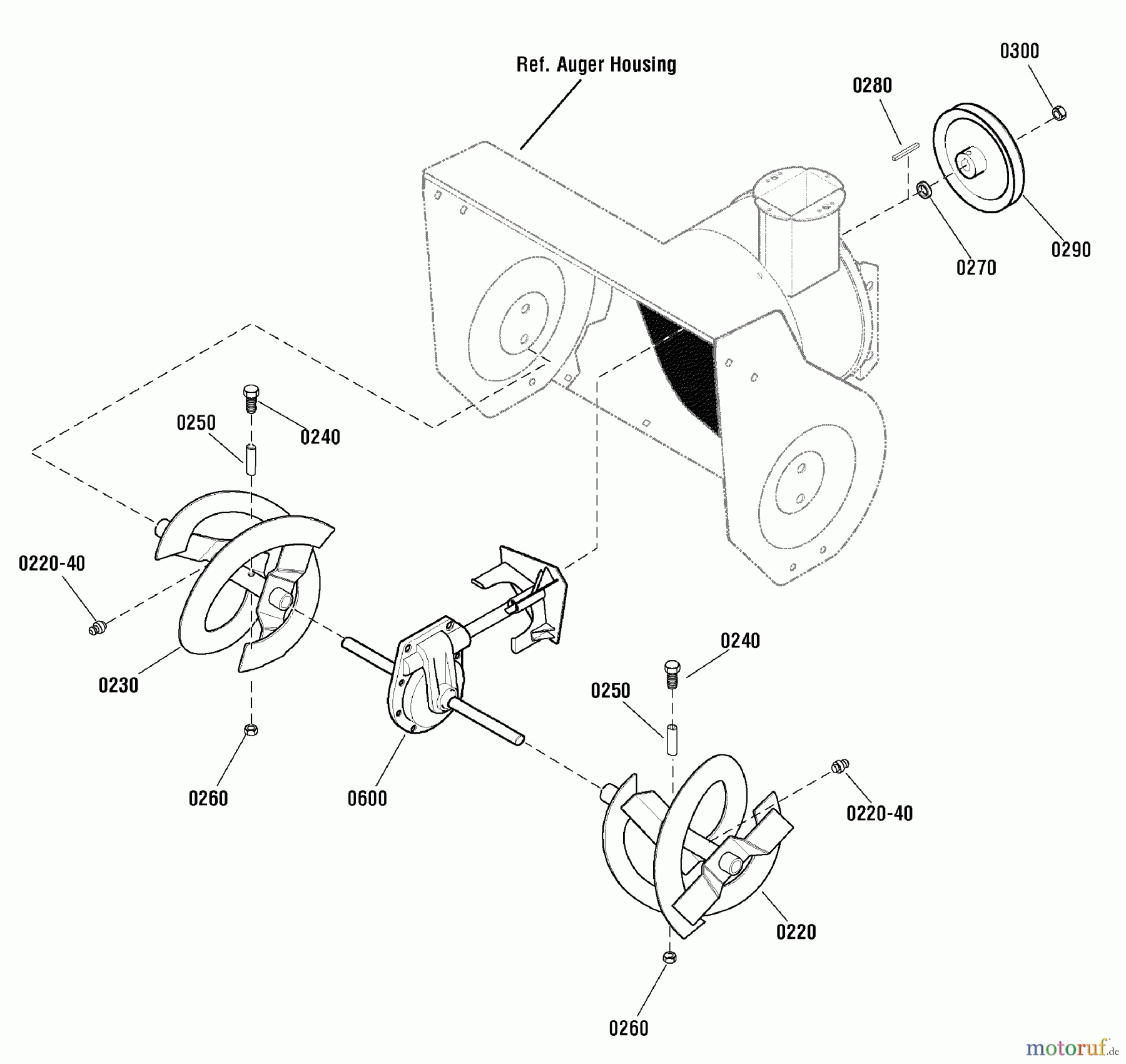 Ref. Auger Housing

0300

0280

0290

0270

0250

0240

0220-40

0230

0260

0600

0240

0250

0220-40

0220

0260

motoruf.de