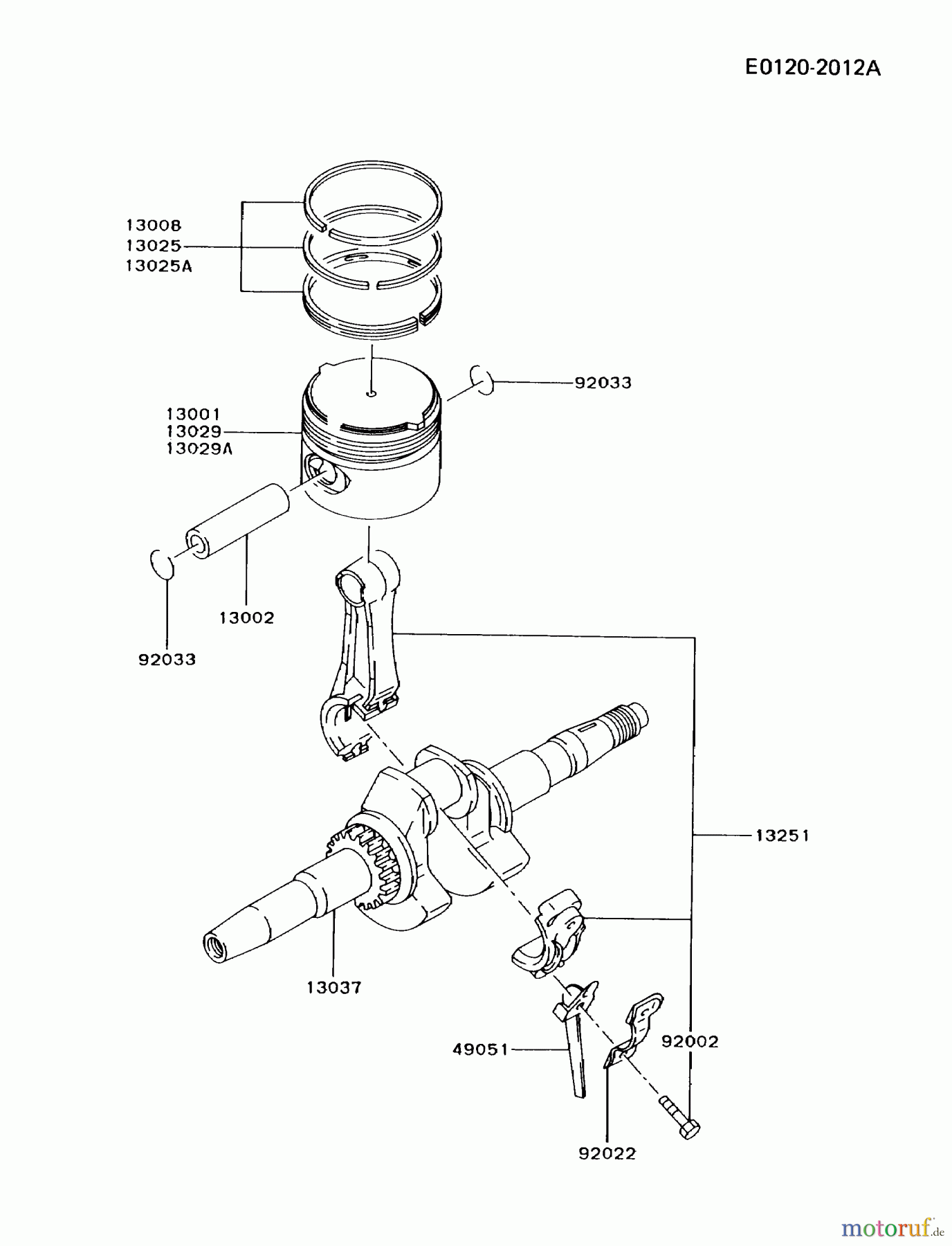 E0120-2012A

13008
13025
13025A

92033

13001
13029
13029A

13002

92033

13251

13037

49051

92002

92022

motoruf.de