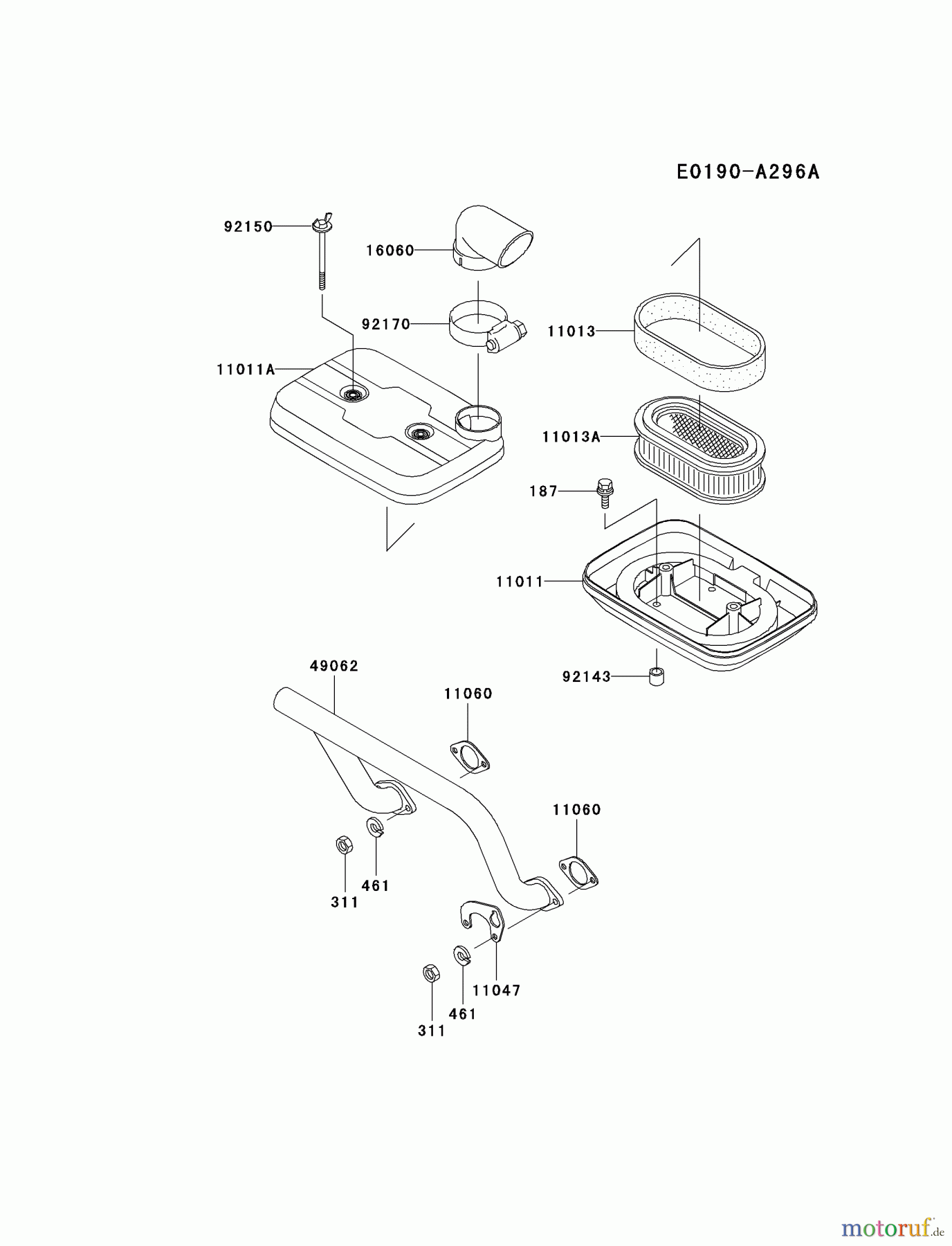 E0190-A296A

92150
16060
92170
11013
11011A
11013A
187
11011
92143
49062
11060
11060
461
311
11047
461
311

motoruf.de