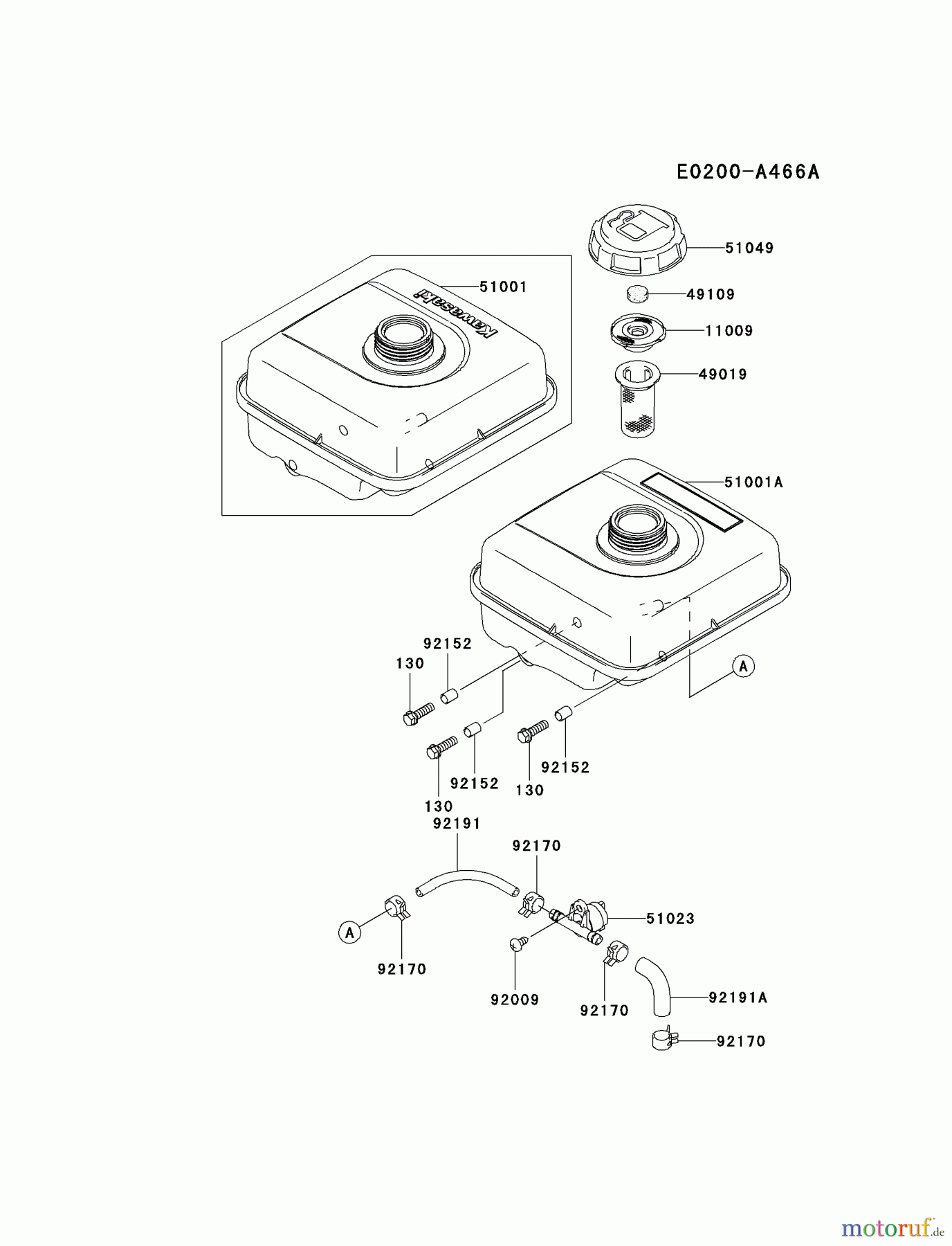 E0200-A466A

51049

51001

Kawasaki

49109

11009

49019

51001A

92152

130

A

92152

130

92152

130

92191

92170

51023

A

92170

92009

92170

92191A

92170

motoruf.de