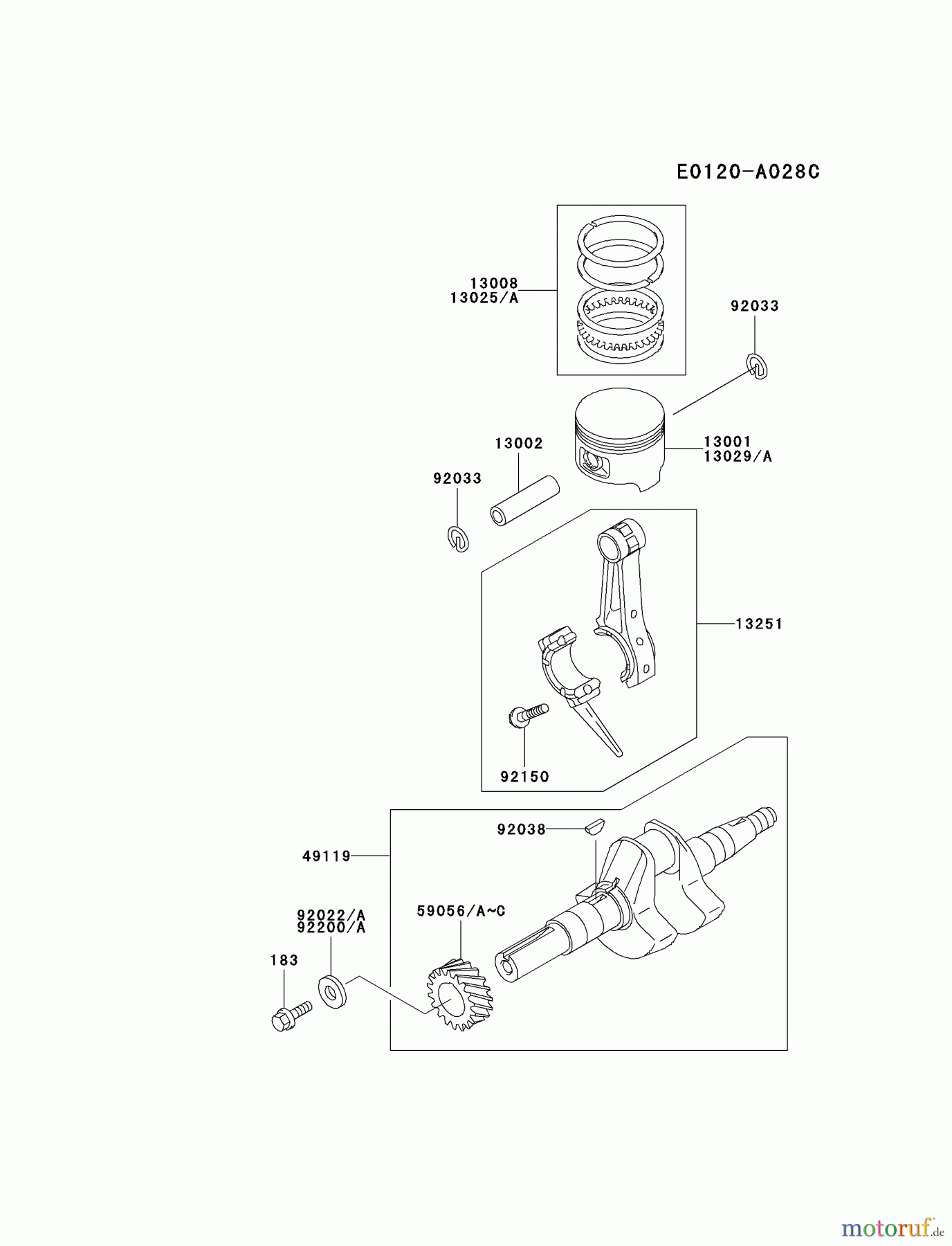 E0120-A028C

13008
13025/A

92033

13002

13001
13029/A

92033

13251

92150

92038

49119

92022/A
92200/A

59056/A~C

183

motoruf.de