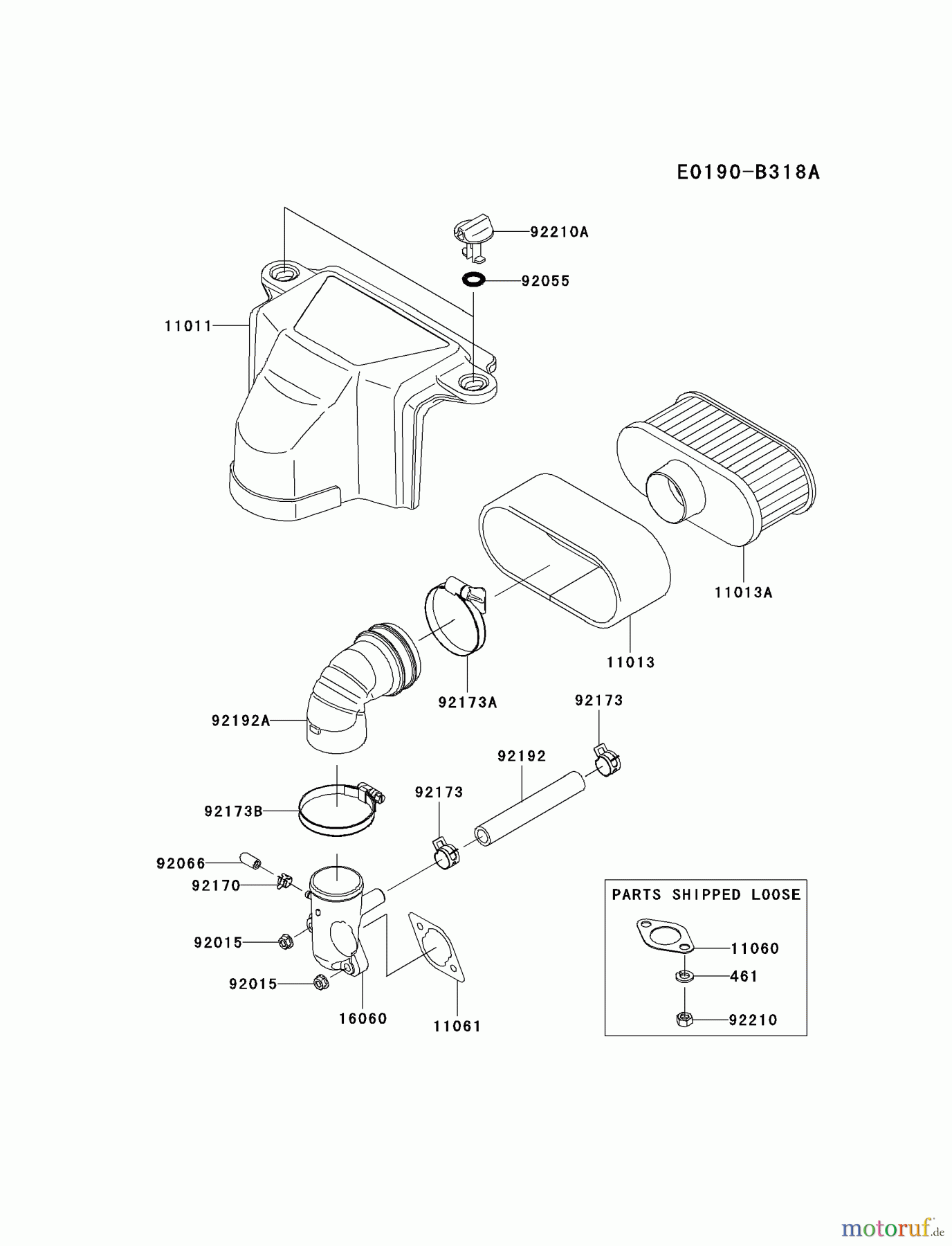 E0190-B318A

92210A

92055

11011

11013A

11013

92173A

92173

92192A

92192

92173

92173B

92066

92170

92015

92015

16060

11061

PARTS SHIPPED LOOSE

11060

461

92210

motoruf.de