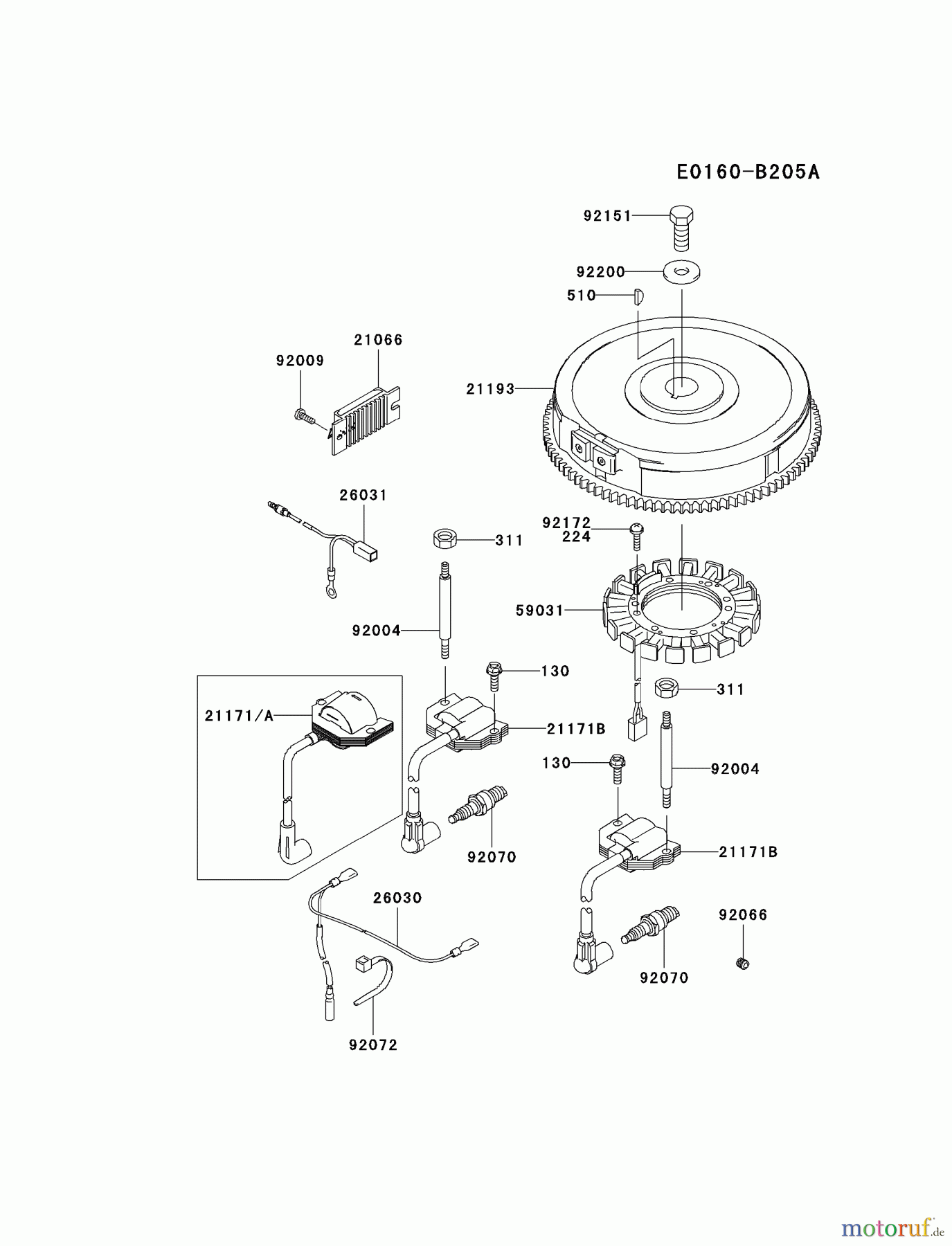 E0160-B205A

92151
92200
510
21066
92009
21193
26031
92172
224
311
59031
92004
130
311
21171/A
21171B
130
92004
92070
21171B
26030
92066
92070
92072

motoruf.de