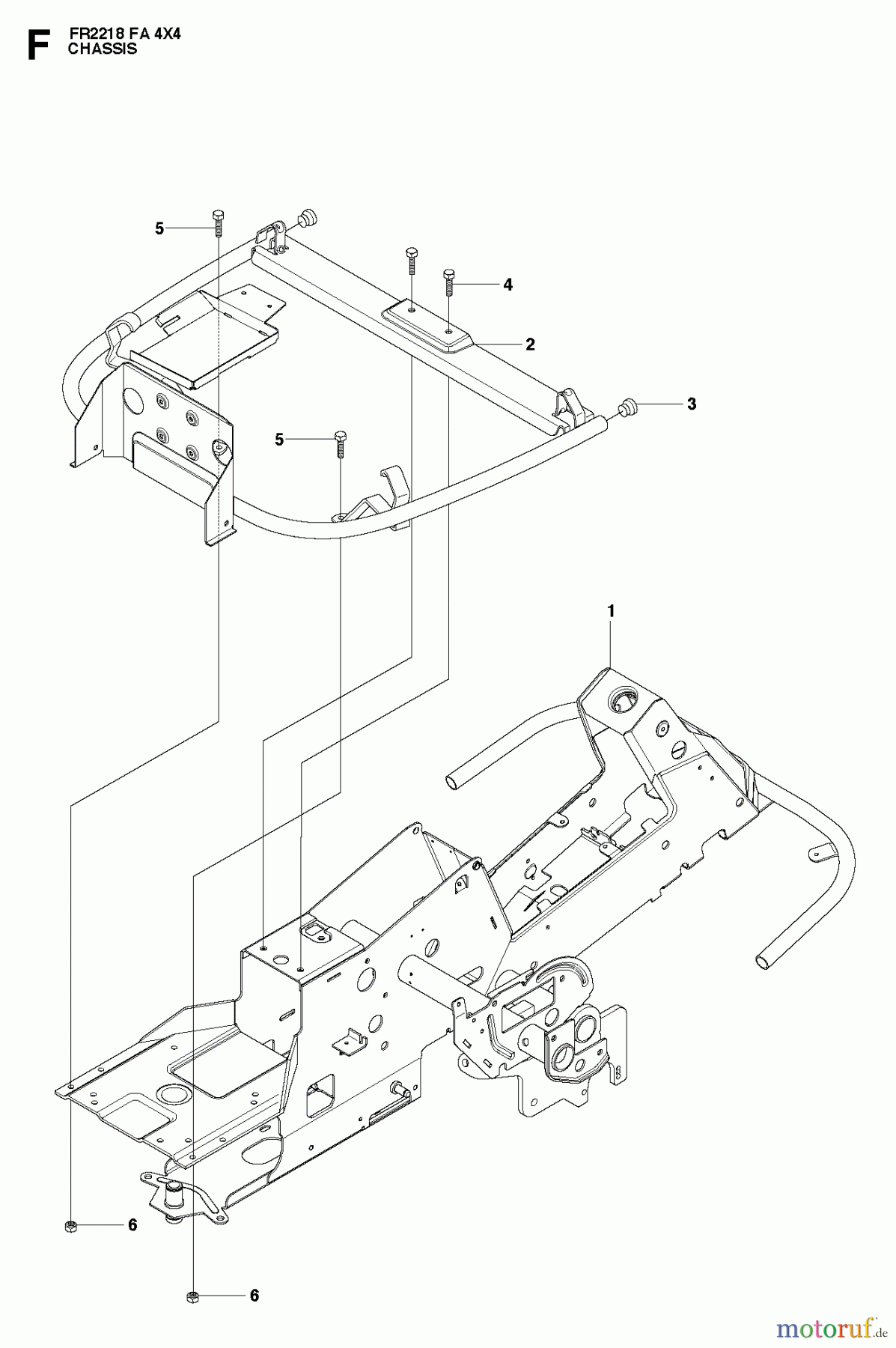 F FR2218 FA 4X4
CHASSIS

5
4
2
3
5
1
6
6

motoruf.de