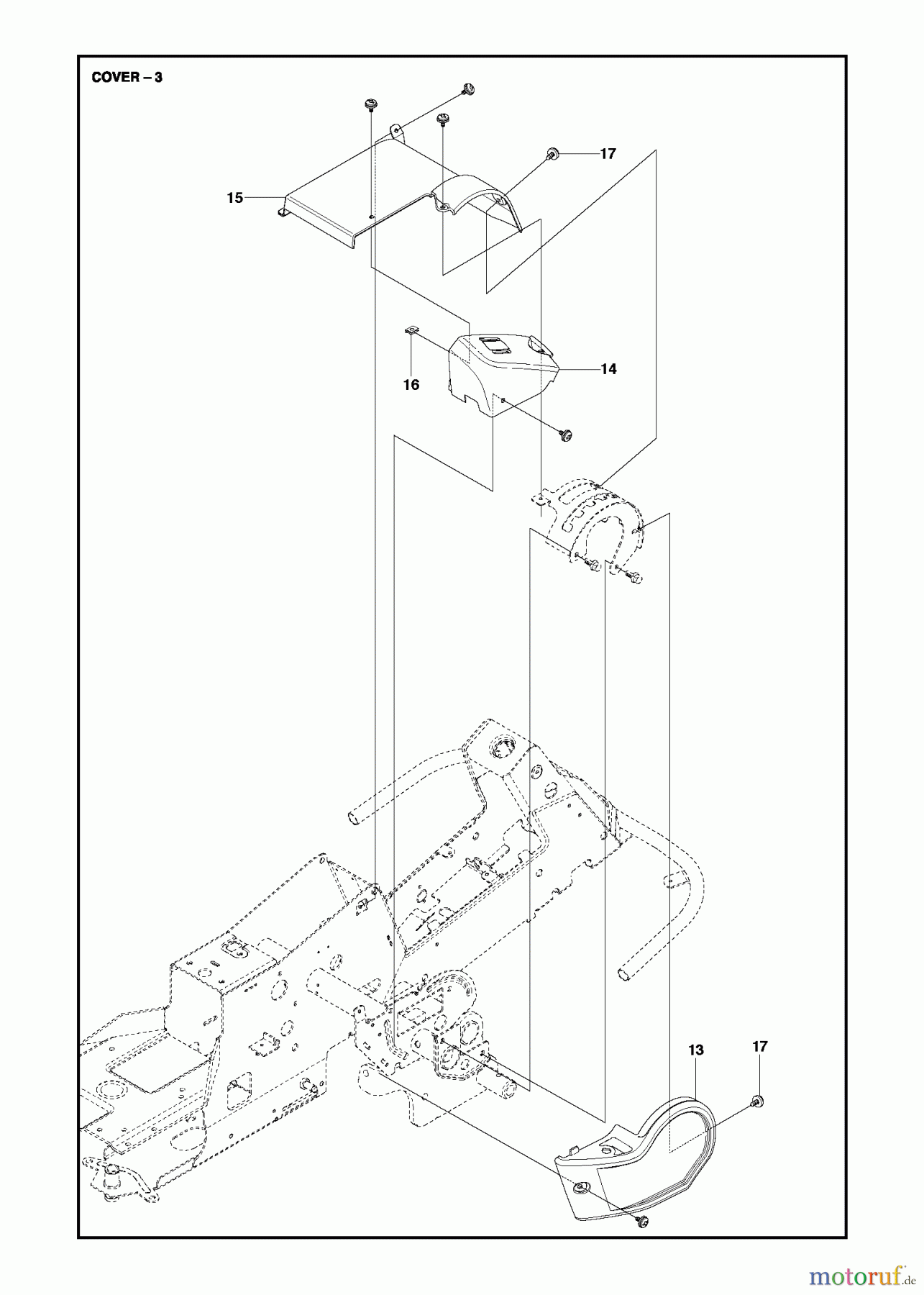 COVER – 3

17

15

14

16

13

17

motoruf.de