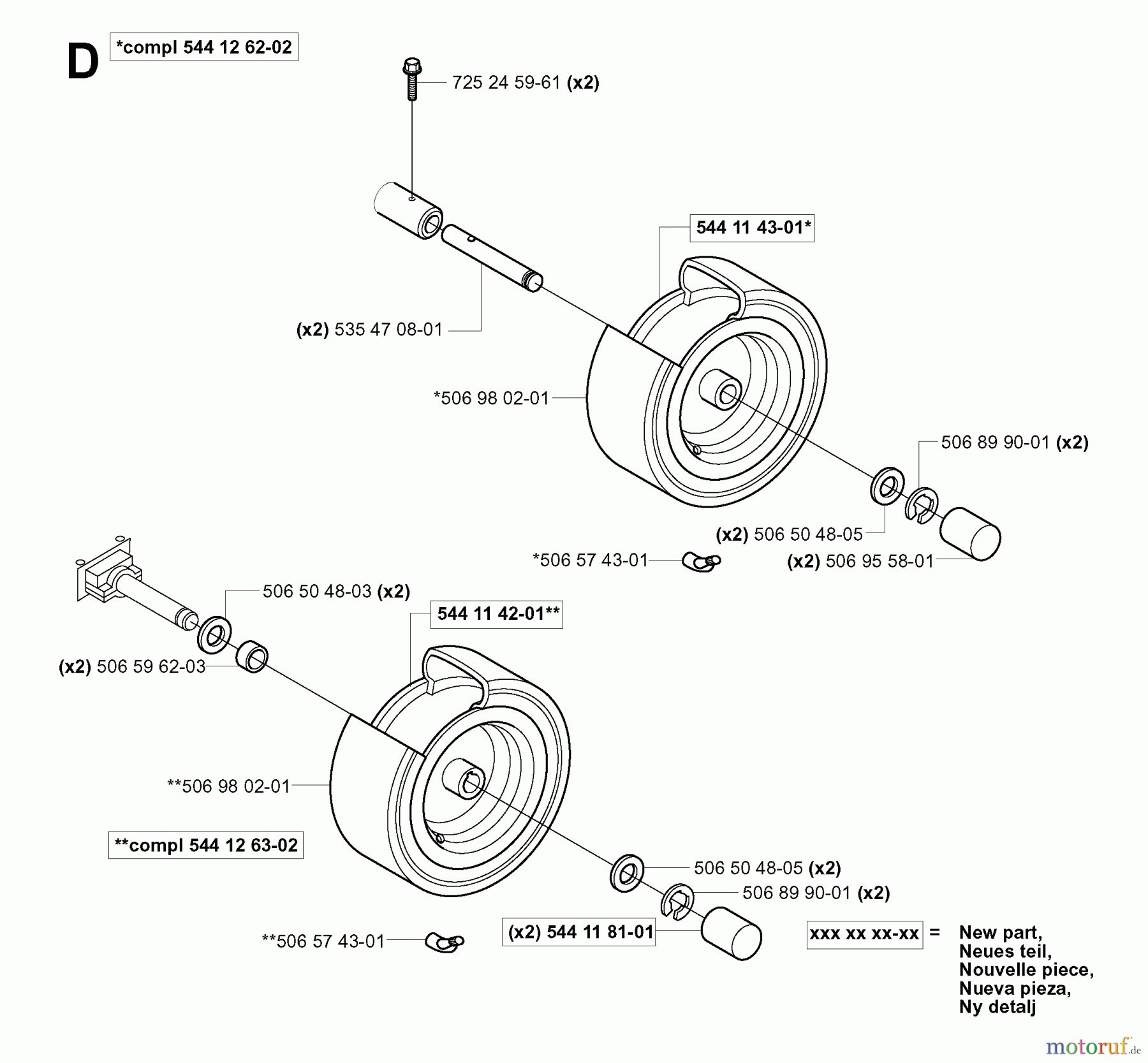 D

*compl 544 12 62-02

725 24 59-61 (x2)

544 11 43-01*

(x2) 535 47 08-01

*506 98 02-01

506 89 90-01 (x2)

(x2) 506 50 48-05

*506 57 43-01

(x2) 506 95 58-01

506 50 48-03 (x2)

544 11 42-01**

(x2) 506 59 62-03

**506 98 02-01

**compl 544 12 63-02

506 50 48-05 (x2)

506 89 90-01 (x2)

**506 57 43-01

(x2) 544 11 81-01

xxx xx xx-xx = New part, Neues teil, Nouvelle piece, Nueva pieza, Ny detalj

motoruf.de