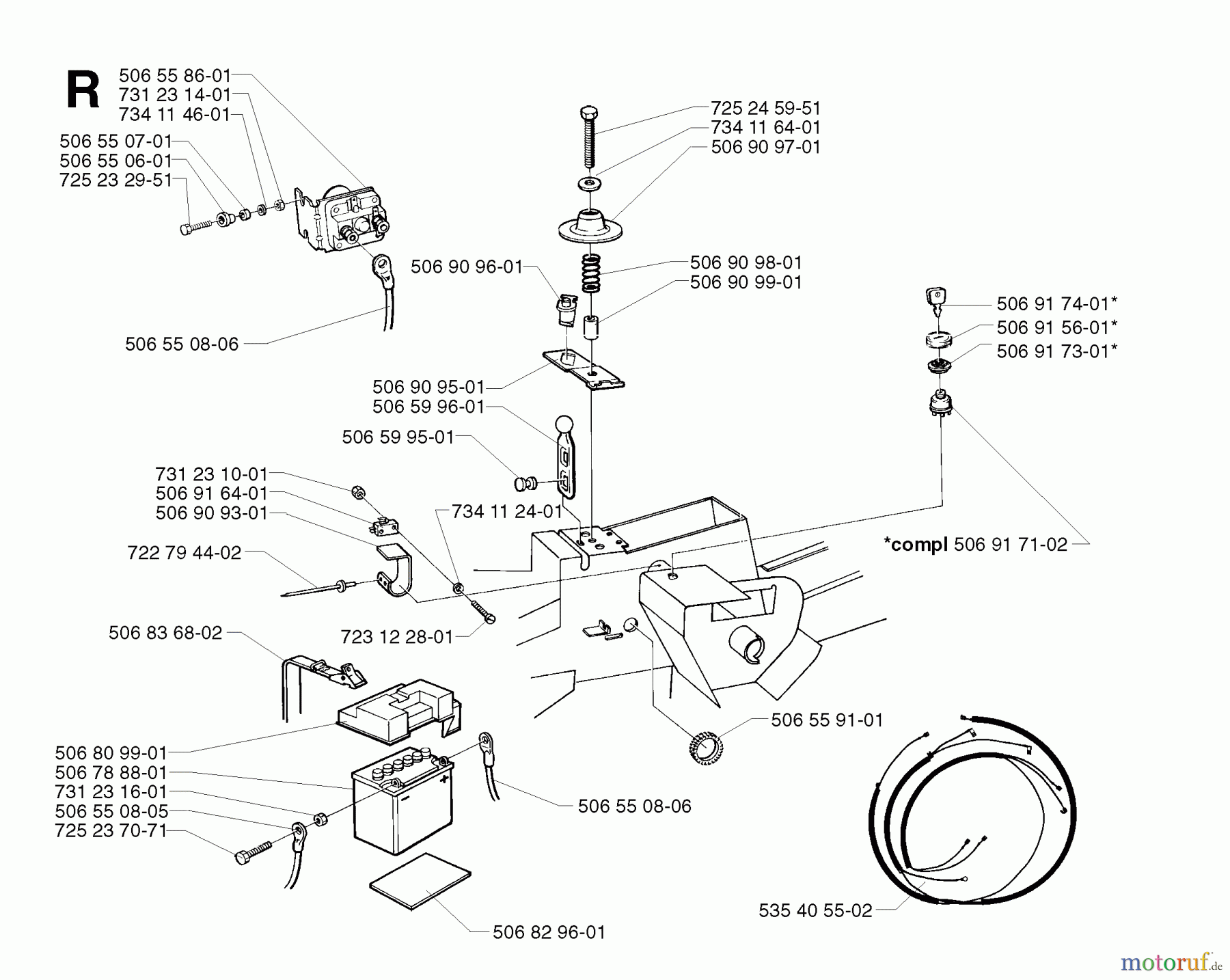 R
506 55 86-01
731 23 14-01
734 11 46-01
506 55 07-01
506 55 06-01
725 23 29-51
506 55 08-06

725 24 59-51
734 11 64-01
506 90 97-01
506 90 96-01
506 90 98-01
506 90 99-01

506 91 74-01*
506 91 56-01*
506 91 73-01*

506 90 95-01
506 59 96-01
506 59 95-01
731 23 10-01
506 91 64-01
506 90 93-01
734 11 24-01
722 79 44-02
*compl 506 91 71-02
723 12 28-01
506 83 68-02
506 55 91-01
506 80 99-01
506 78 88-01
731 23 16-01
506 55 08-05
725 23 70-71
506 55 08-06
535 40 55-02
506 82 96-01

motoruf.de