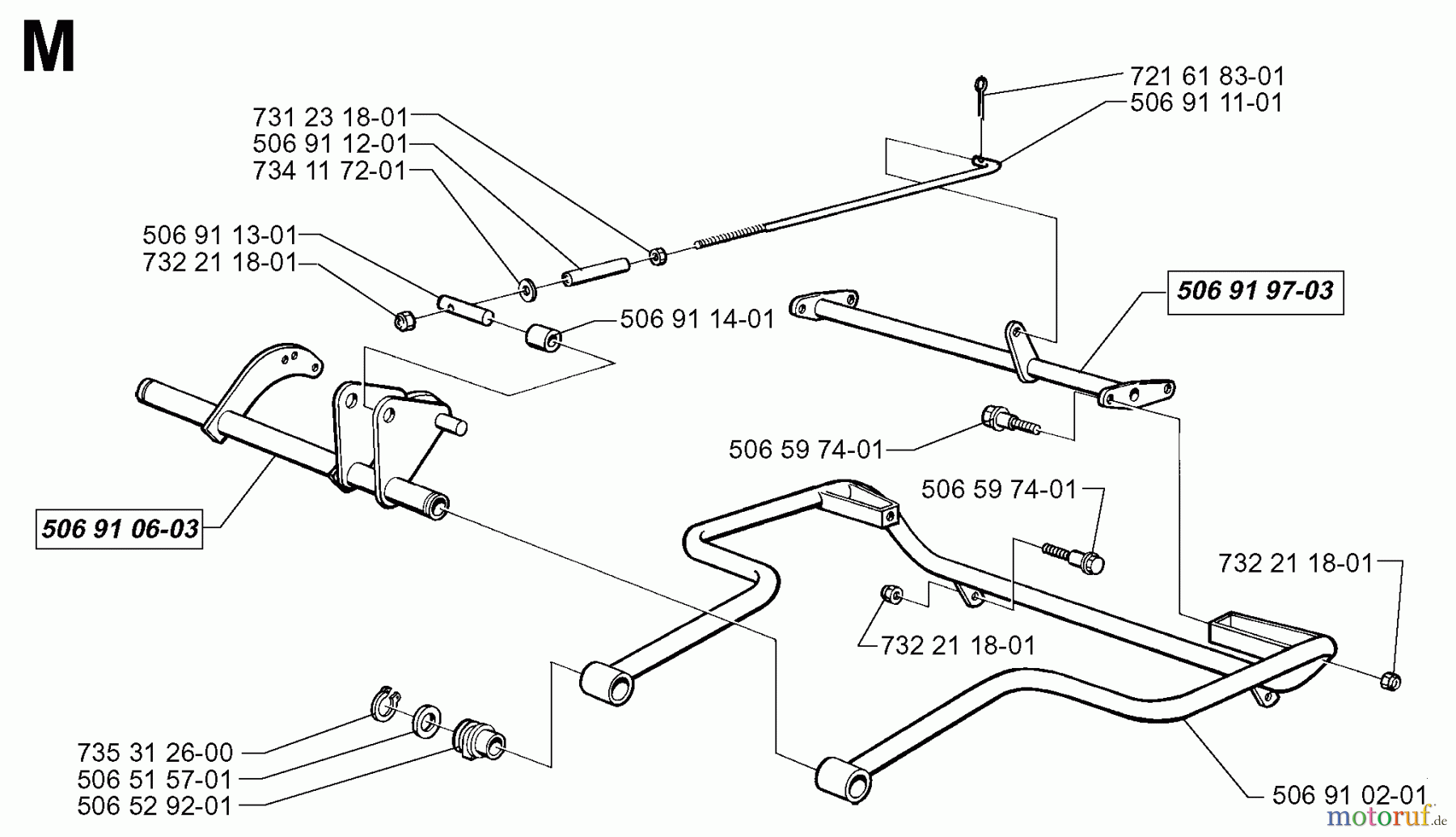 M

721 61 83-01
506 91 11-01
731 23 18-01
506 91 12-01
734 11 72-01
506 91 13-01
732 21 18-01
506 91 14-01
506 91 97-03
506 59 74-01
506 59 74-01
506 91 06-03
732 21 18-01
732 21 18-01
735 31 26-00
506 51 57-01
506 52 92-01
506 91 02-01

motoruf.de