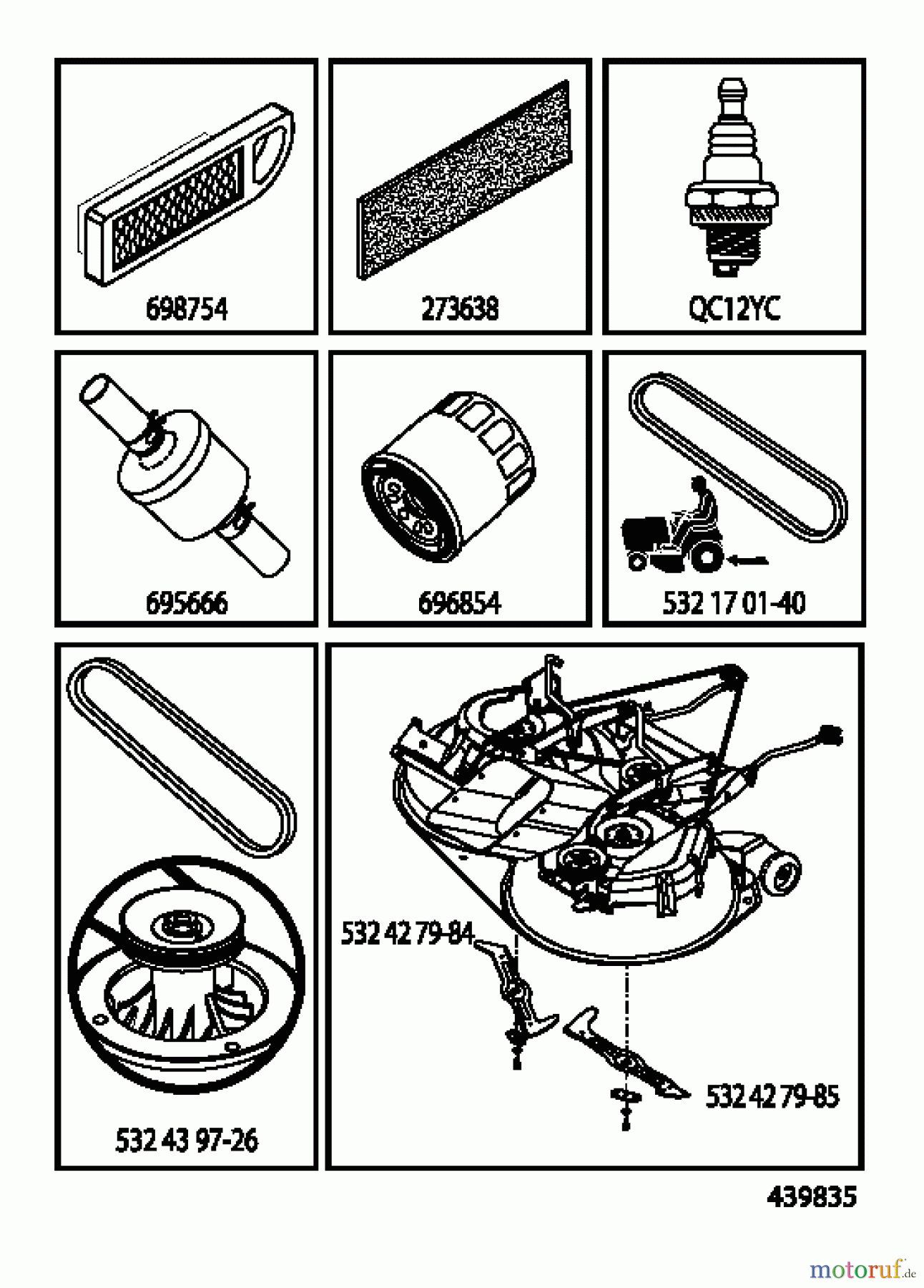 698754

273638

QC12YC

695666

696854

532 17 01-40

532 43 97-26

532 42 79-84

532 42 79-85

439835

motoruf.de