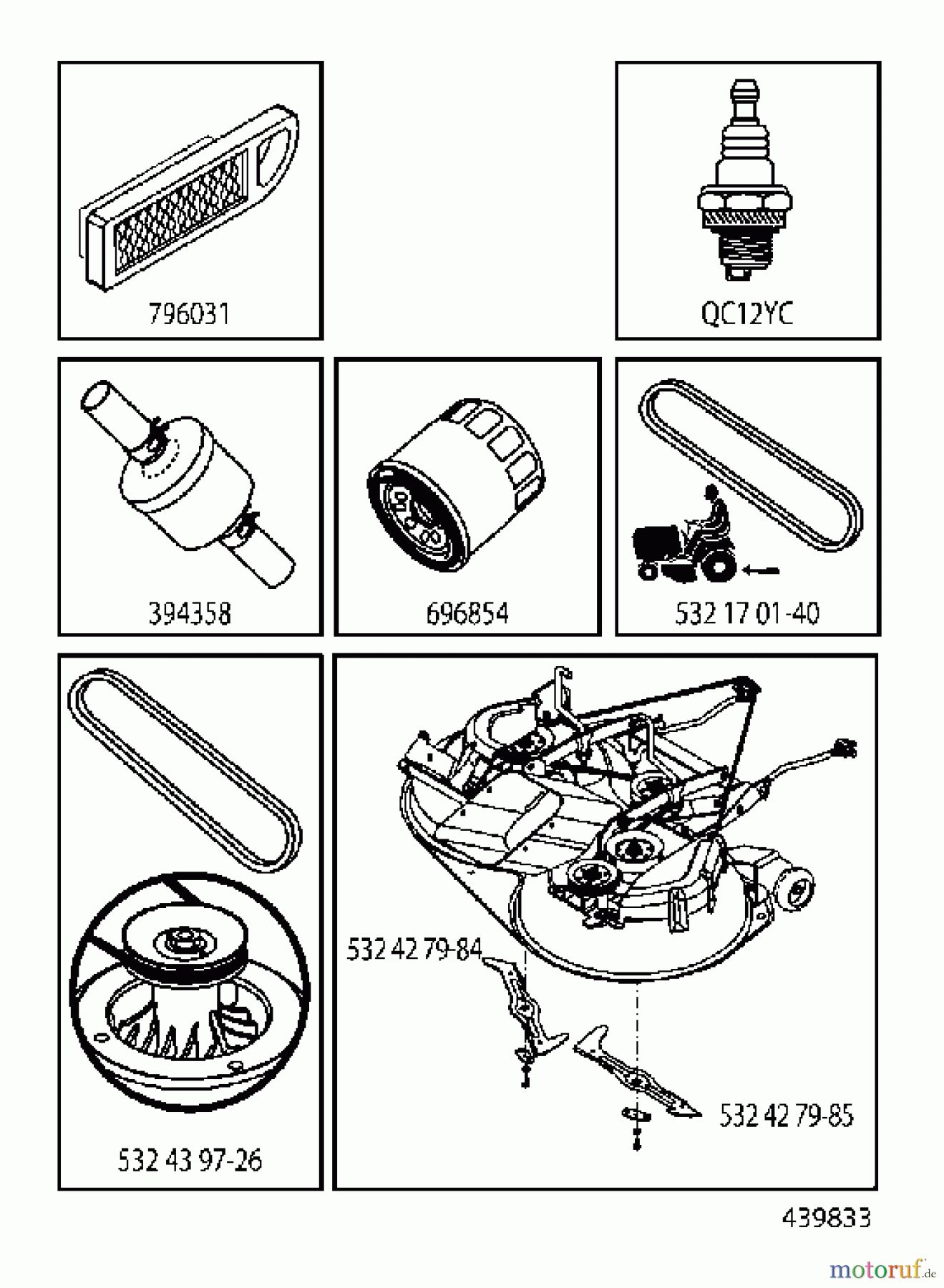 796031

QC12YC

394358

696854

532 17 01-40

532 43 97-26

532 42 79-84

532 42 79-85

439833

motoruf.de