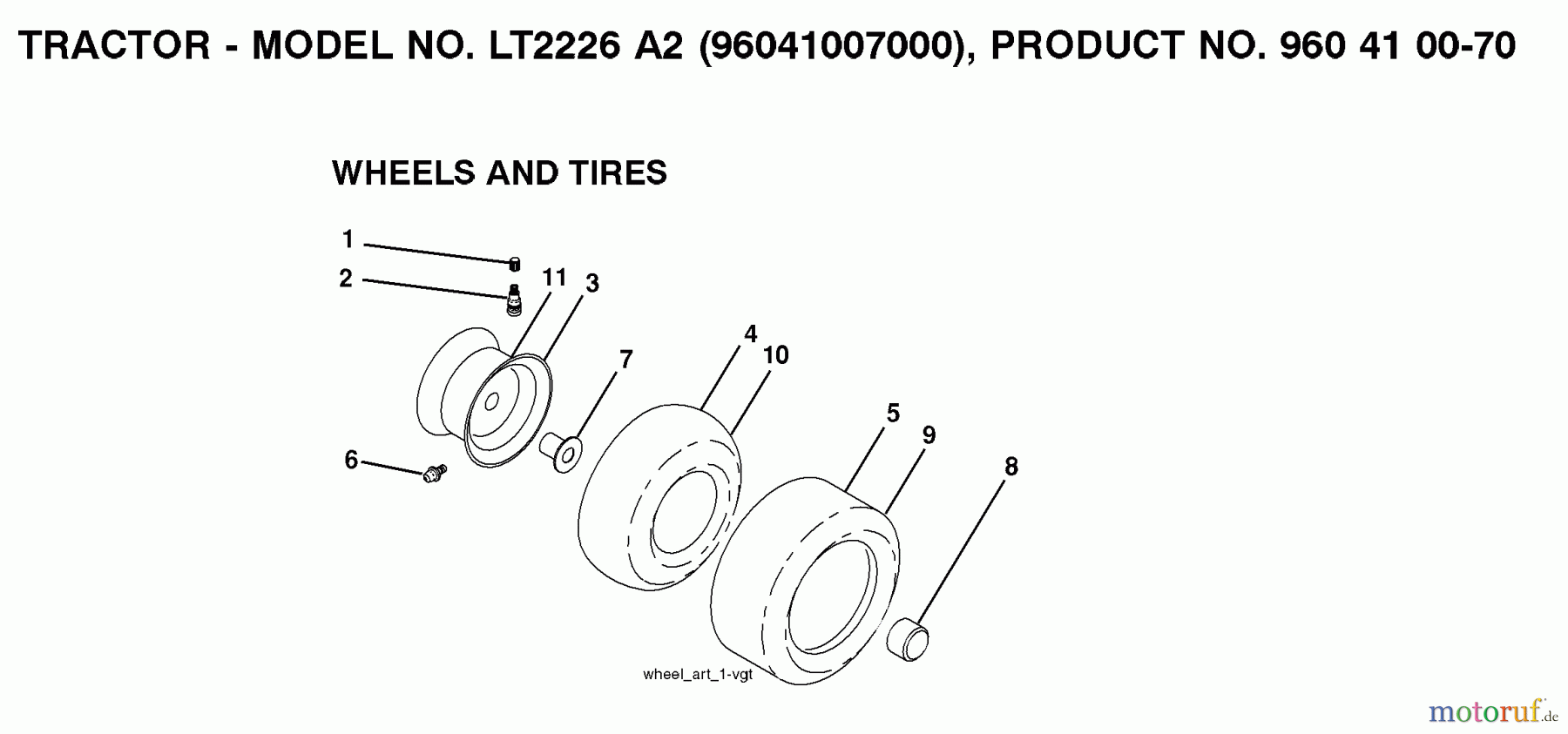 TRACTOR - MODEL NO. LT2226 A2 (96041007000), PRODUCT NO. 960 41 00-70

WHEELS AND TIRES

1
2
11
3
7
4
10
5
9
8
6

wheel_art_1-vgt

motoruf.de