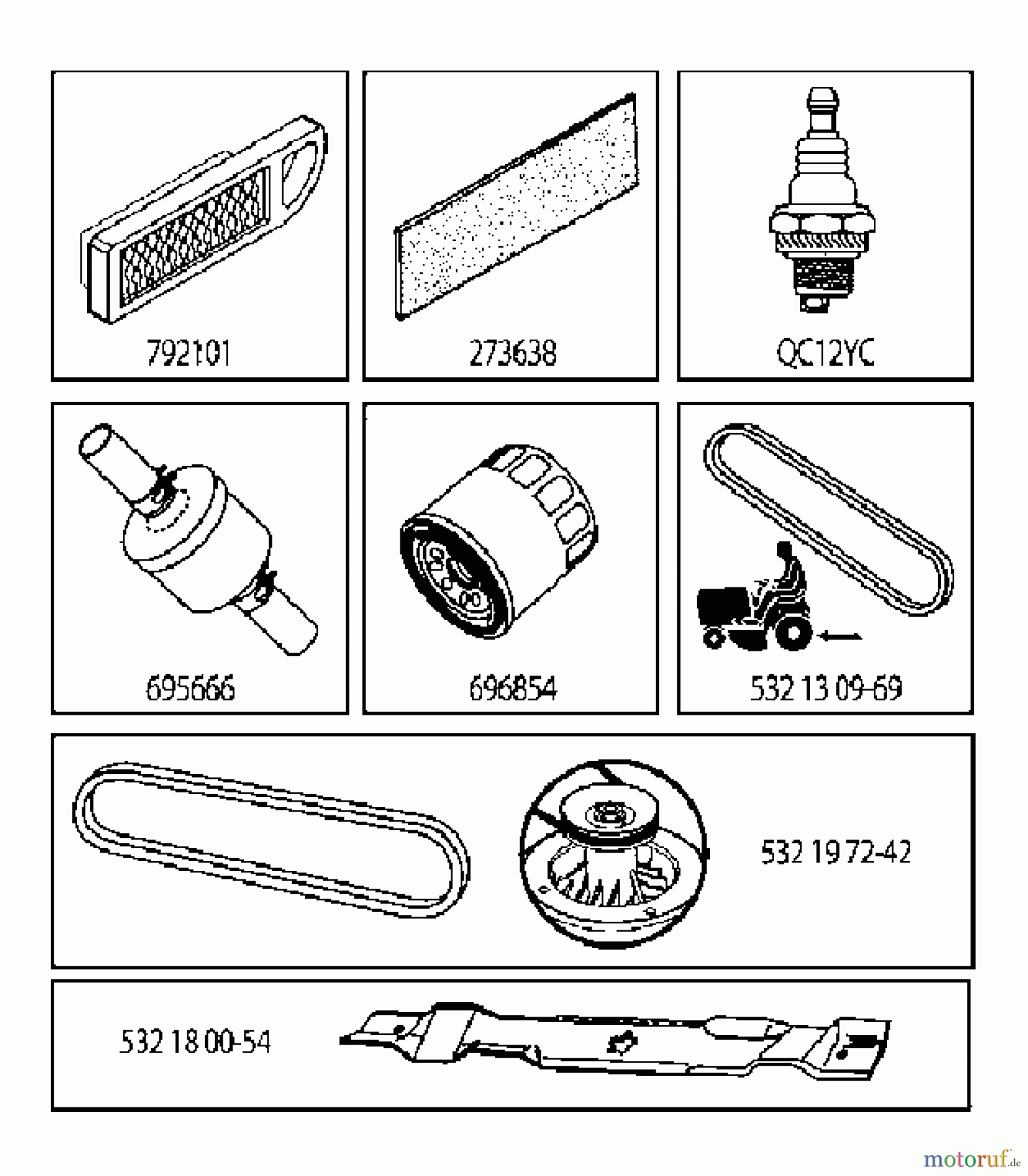 792101

273638

QC12YC

695666

696854

532 13 09-69

532 19 72-42

532 18 00-54

motoruf.de