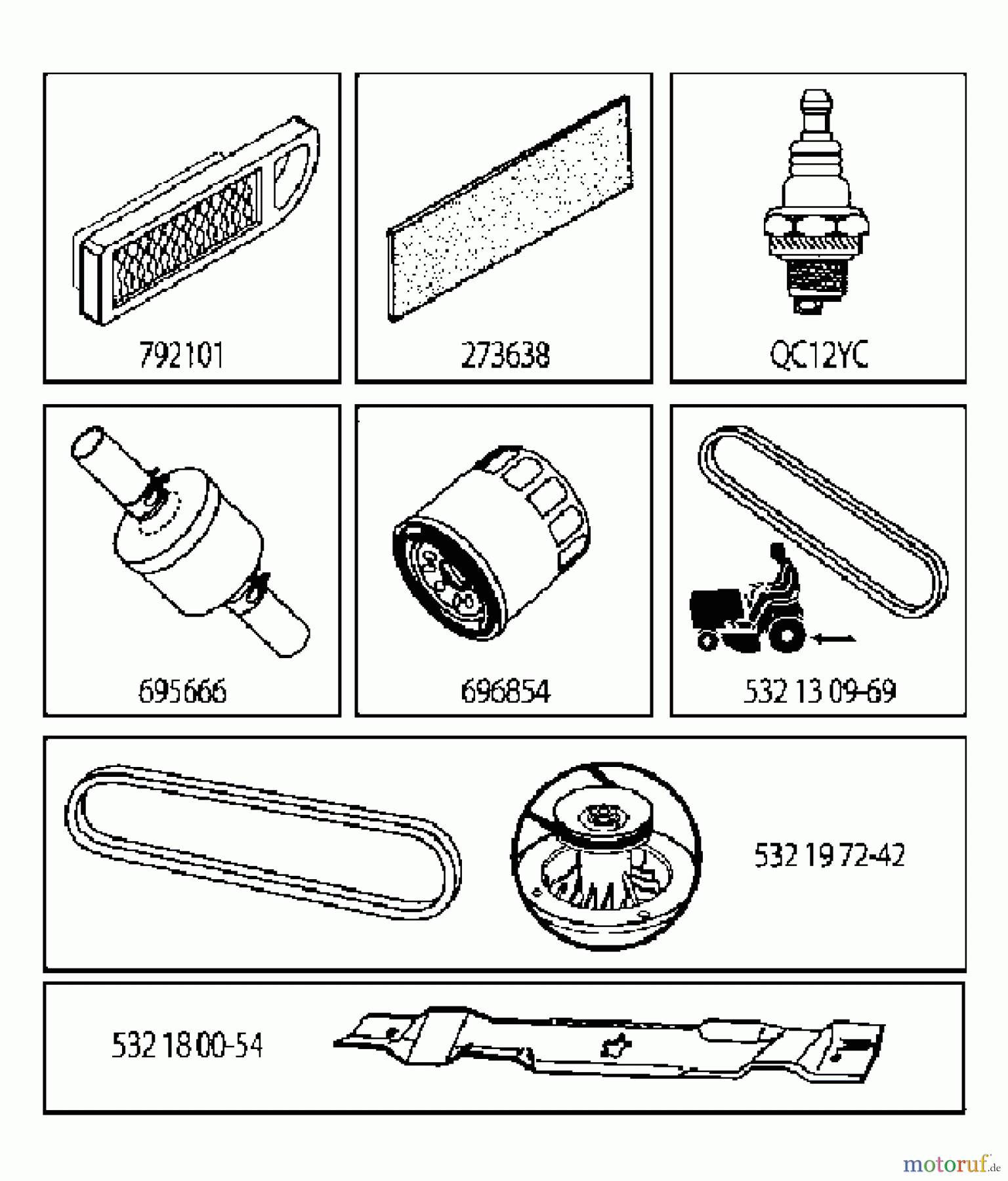 792101

273638

QC12YC

695666

696854

532 13 09-69

532 19 72-42

532 18 00-54

motoruf.de