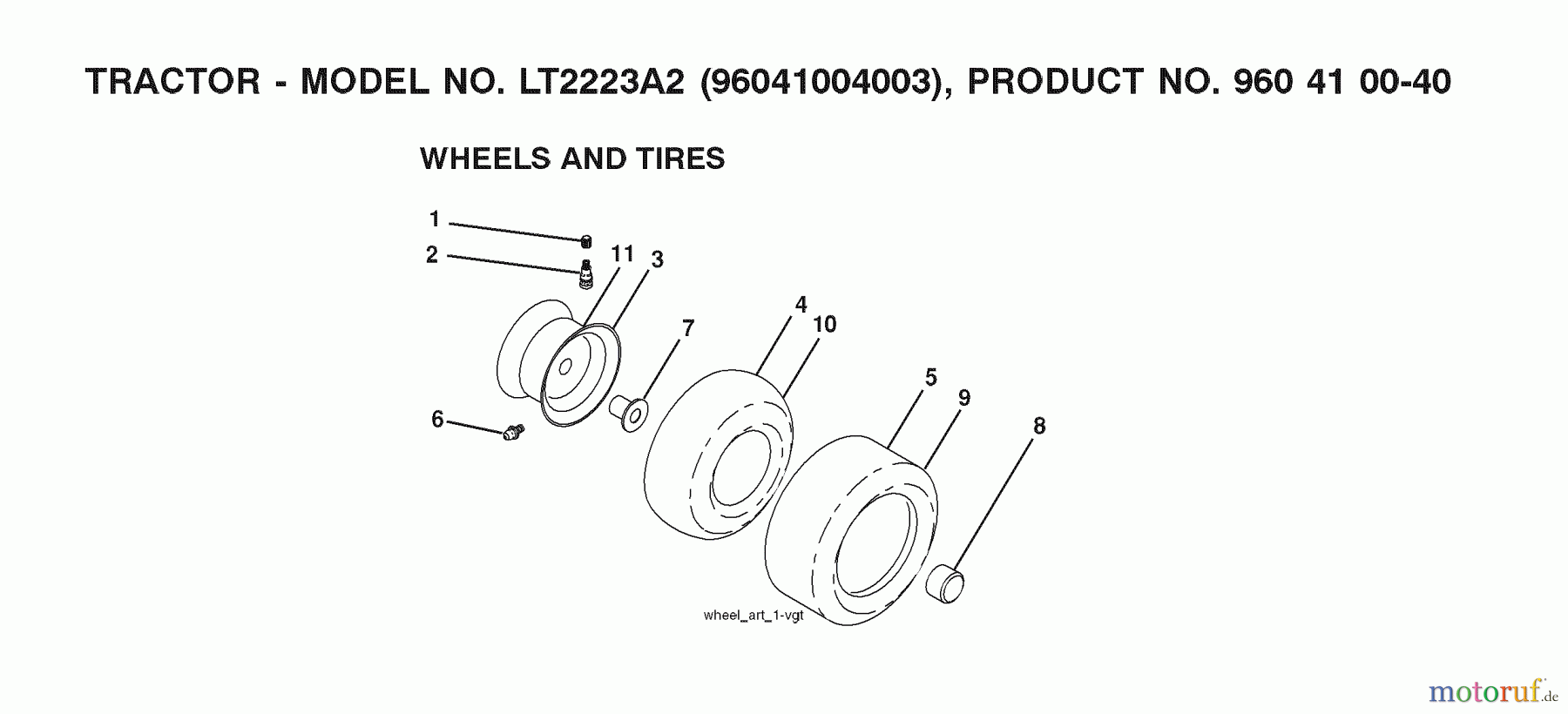 TRACTOR - MODEL NO. LT2223A2 (96041004003), PRODUCT NO. 960 41 00-40

WHEELS AND TIRES

1
2
11
3
7
4
10
5
9
8
6

wheel_art_1-vgt

motoruf.de