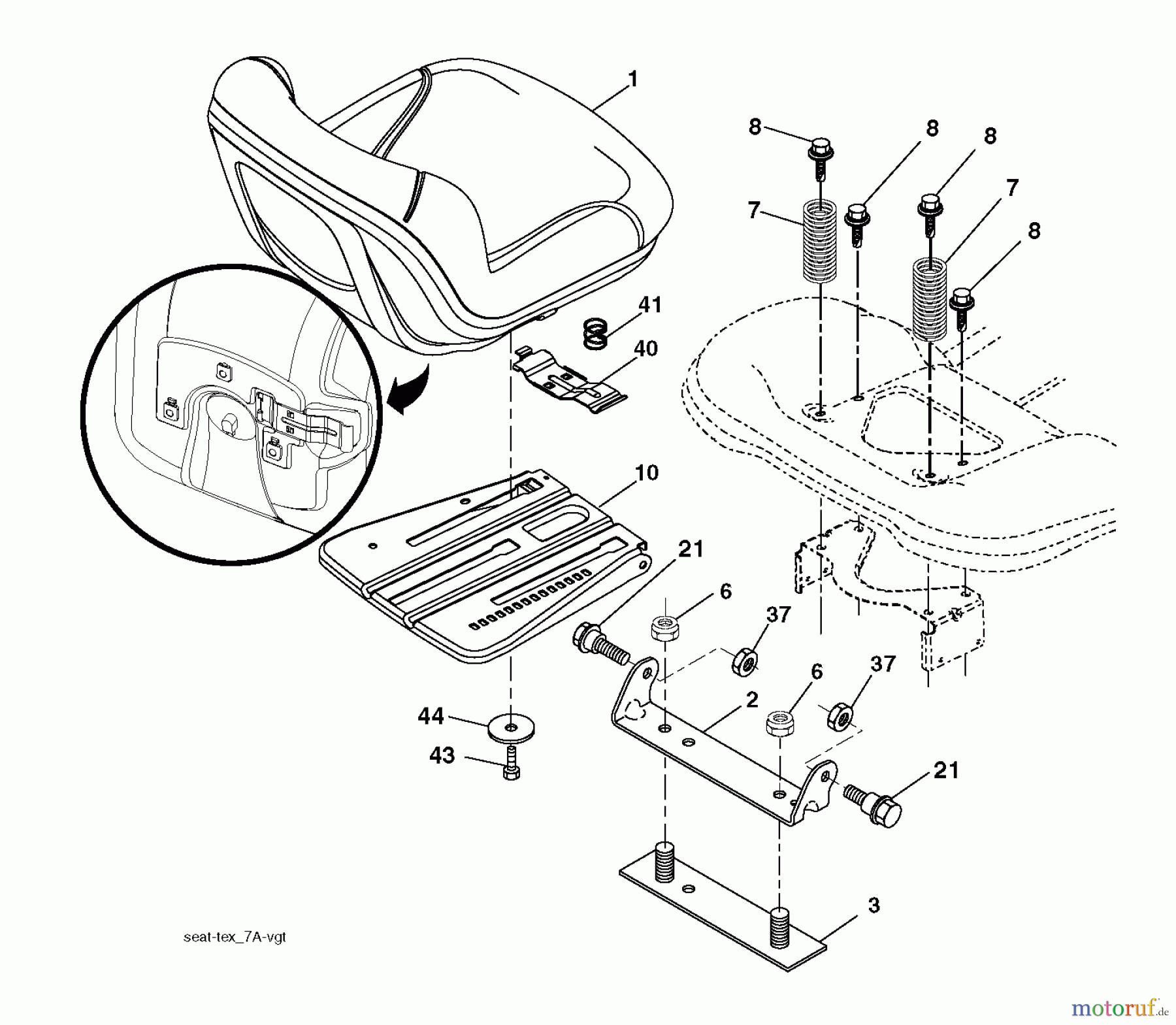 1

8

8

8

7

7

8

41

40

10

21

6

37

6

37

2

44

43

21

3

seat-tex_7A-vgt

motoruf.de