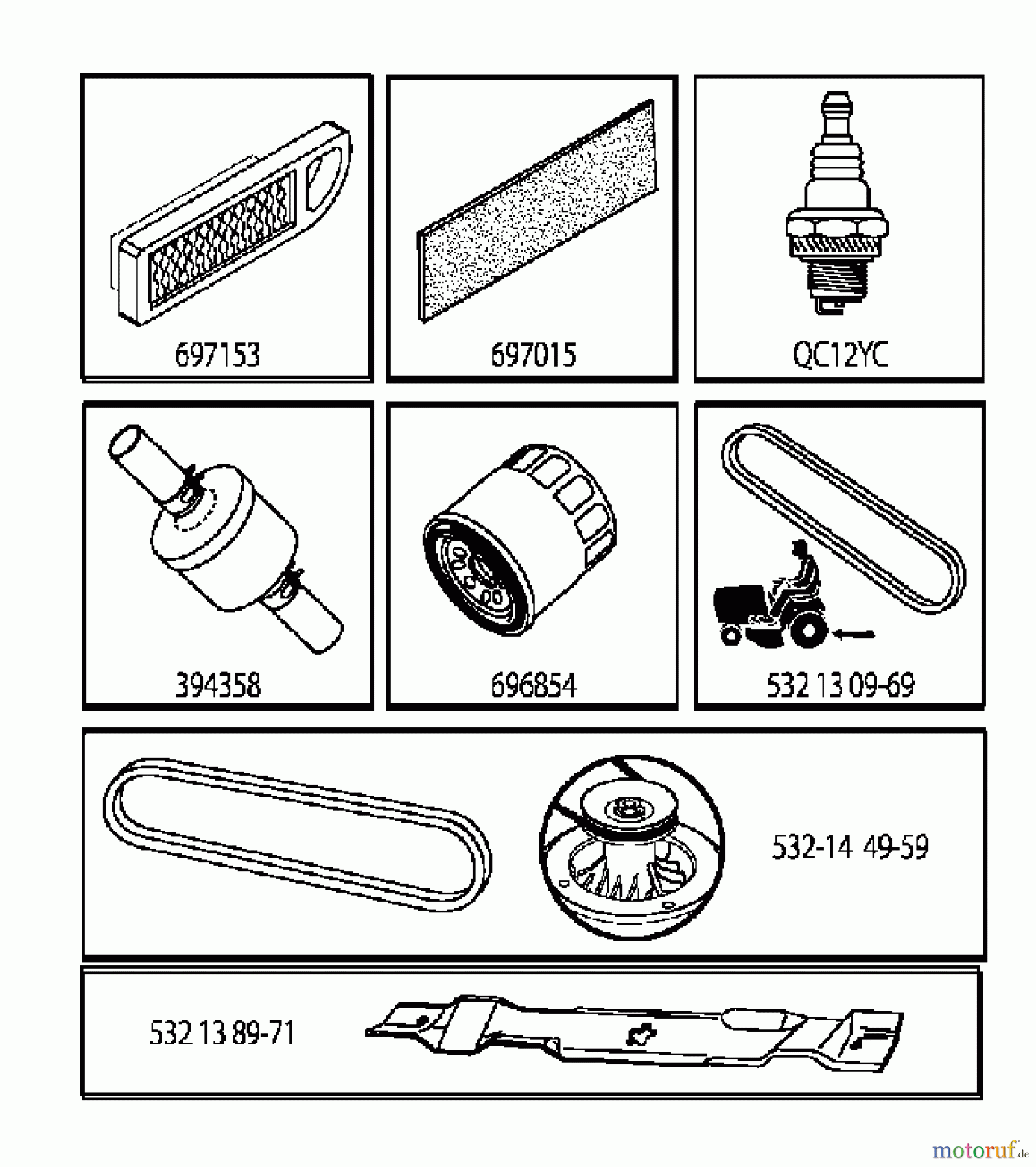 697153

697015

QC12YC

394358

696854

532 13 09-69

532-14 49-59

532 13 89-71

motoruf.de