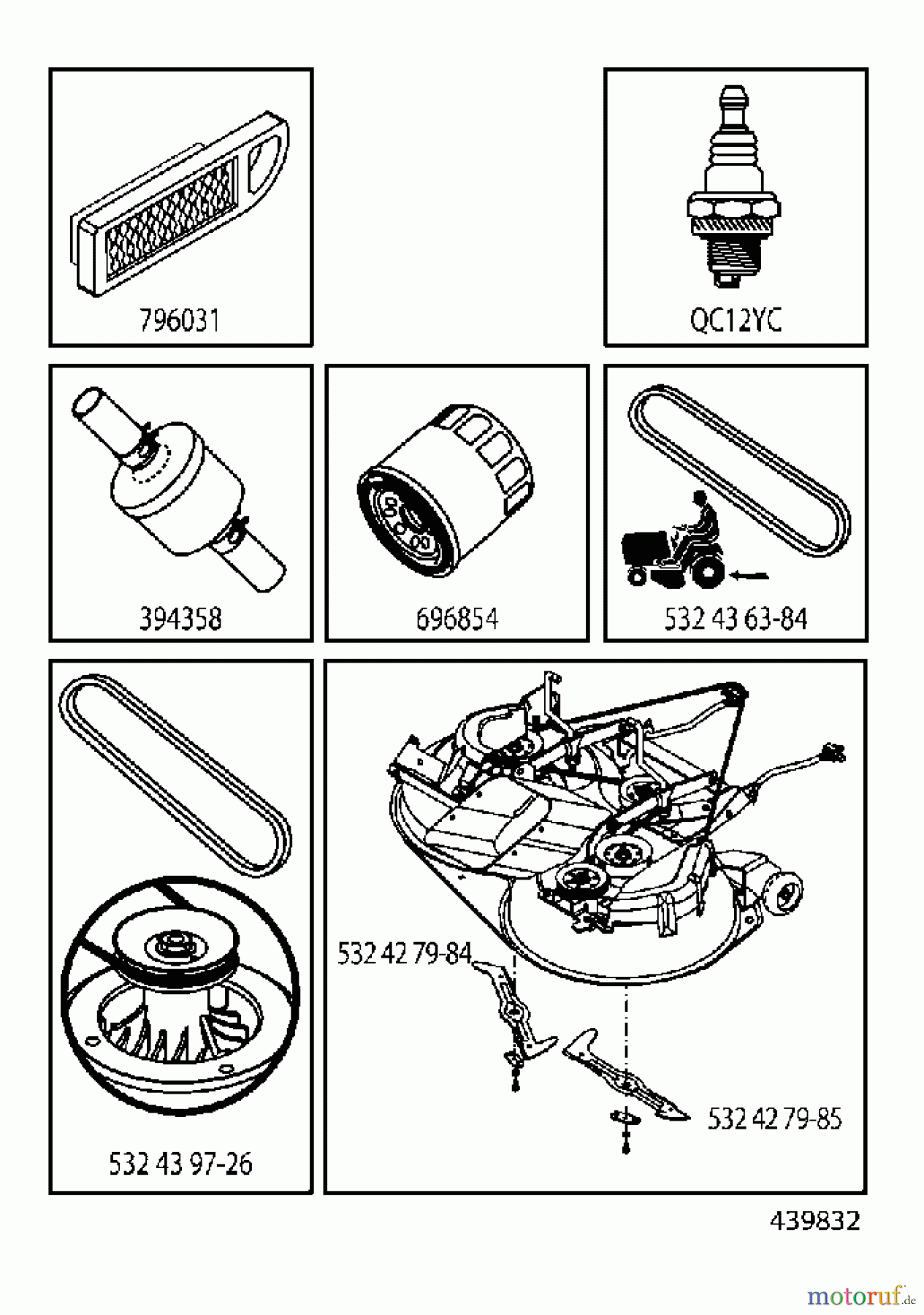 796031

QC12YC

394358

696854

532 43 63-84

532 43 97-26

532 42 79-84

532 42 79-85

439832

motoruf.de