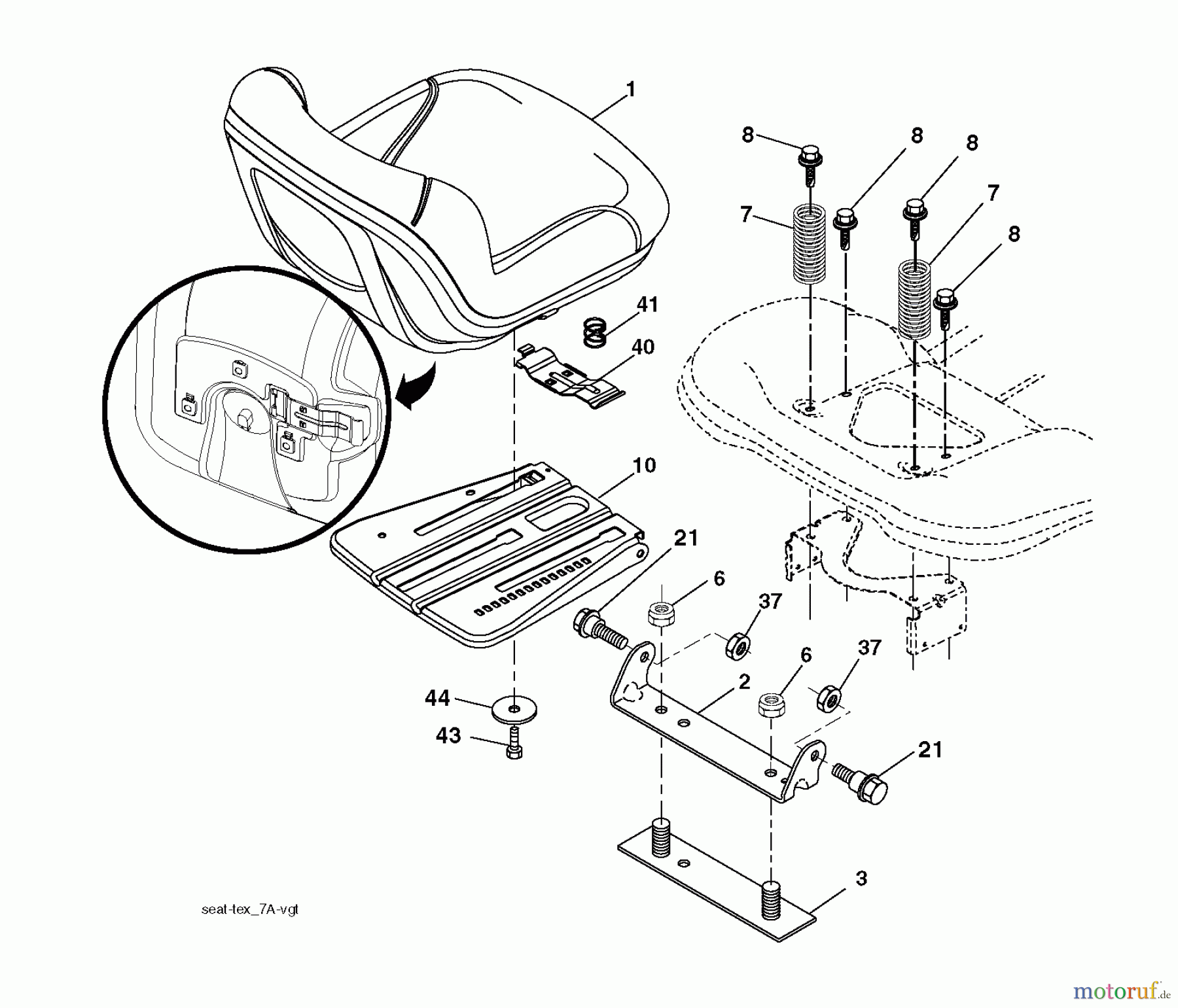 1
8
8
8
7
7
8
41
40
10
21
6
37
6
37
2
44
43
21
3
seat-tex_7A-vgt
motoruf.de