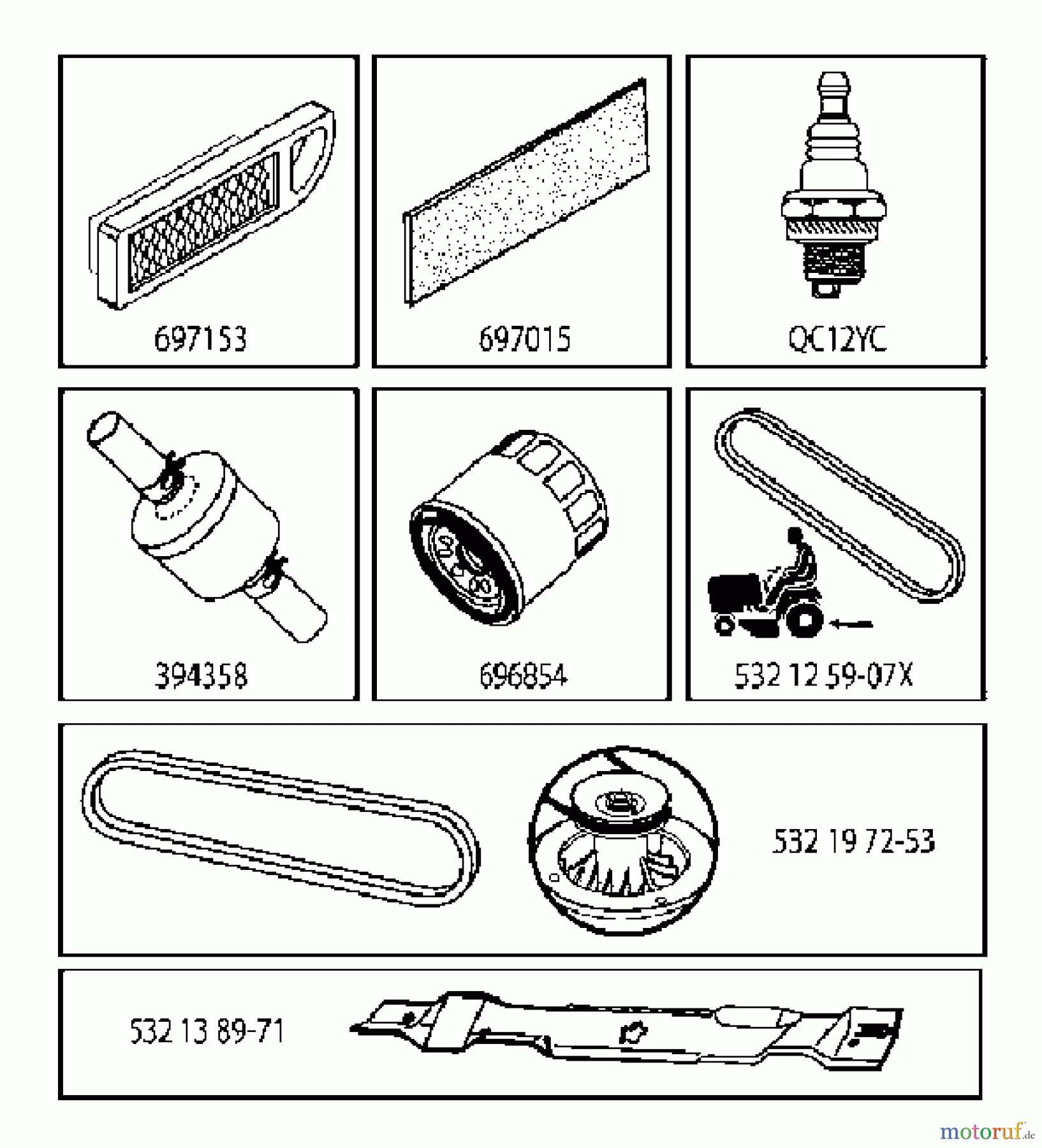 697153

697015

QC12YC

394358

696854

532 12 59-07X

532 19 72-53

532 13 89-71

motoruf.de