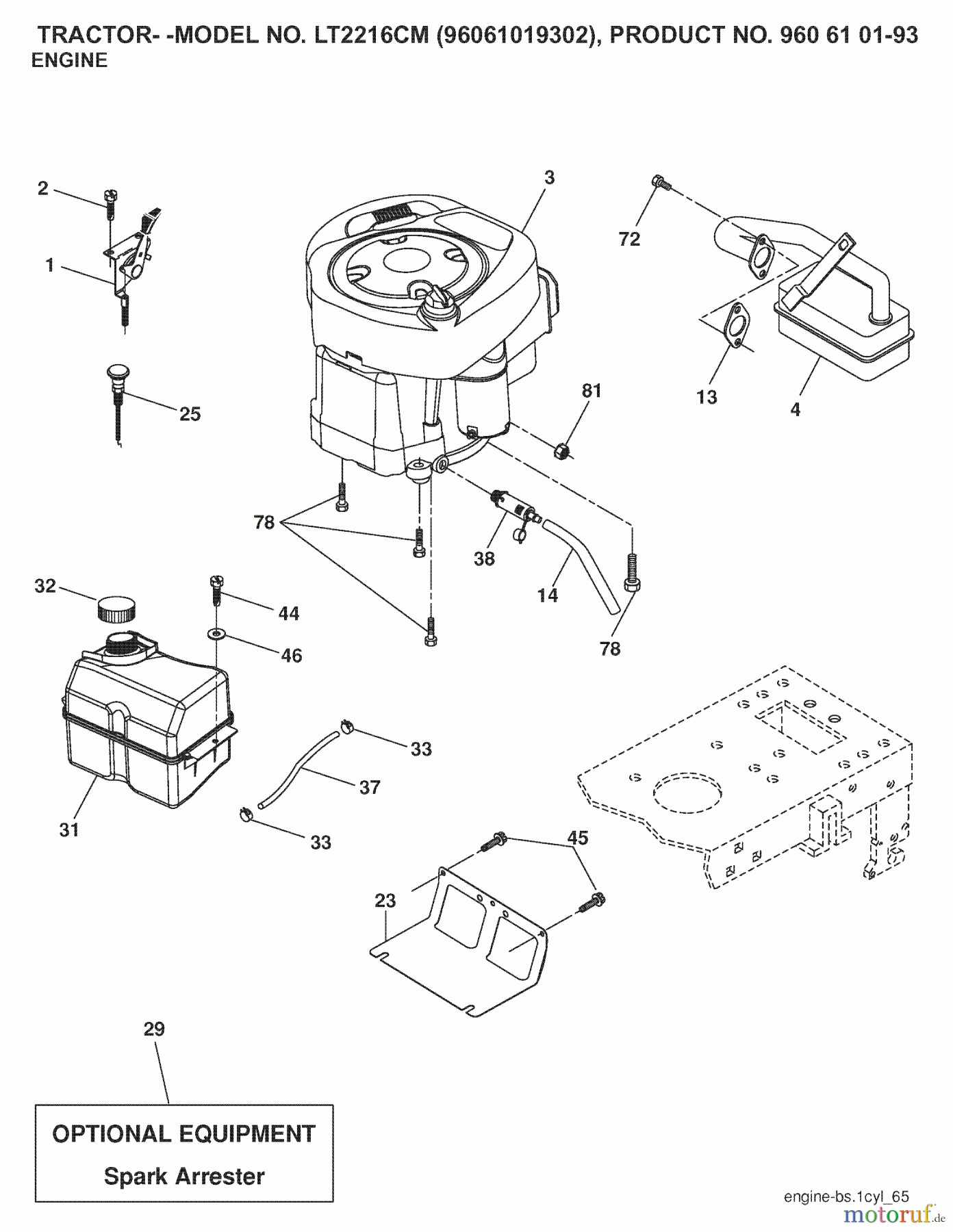 TRACTOR- -MODEL NO. LT2216CM (96061019302), PRODUCT NO. 960 61 01-93
ENGINE

2
1
25
3
72
13
4
81
78
38
14
78
32
44
46
31
33
37
33
45
23
29

OPTIONAL EQUIPMENT
Spark Arrester

engine-bs.1cyl_65
motoruf.de