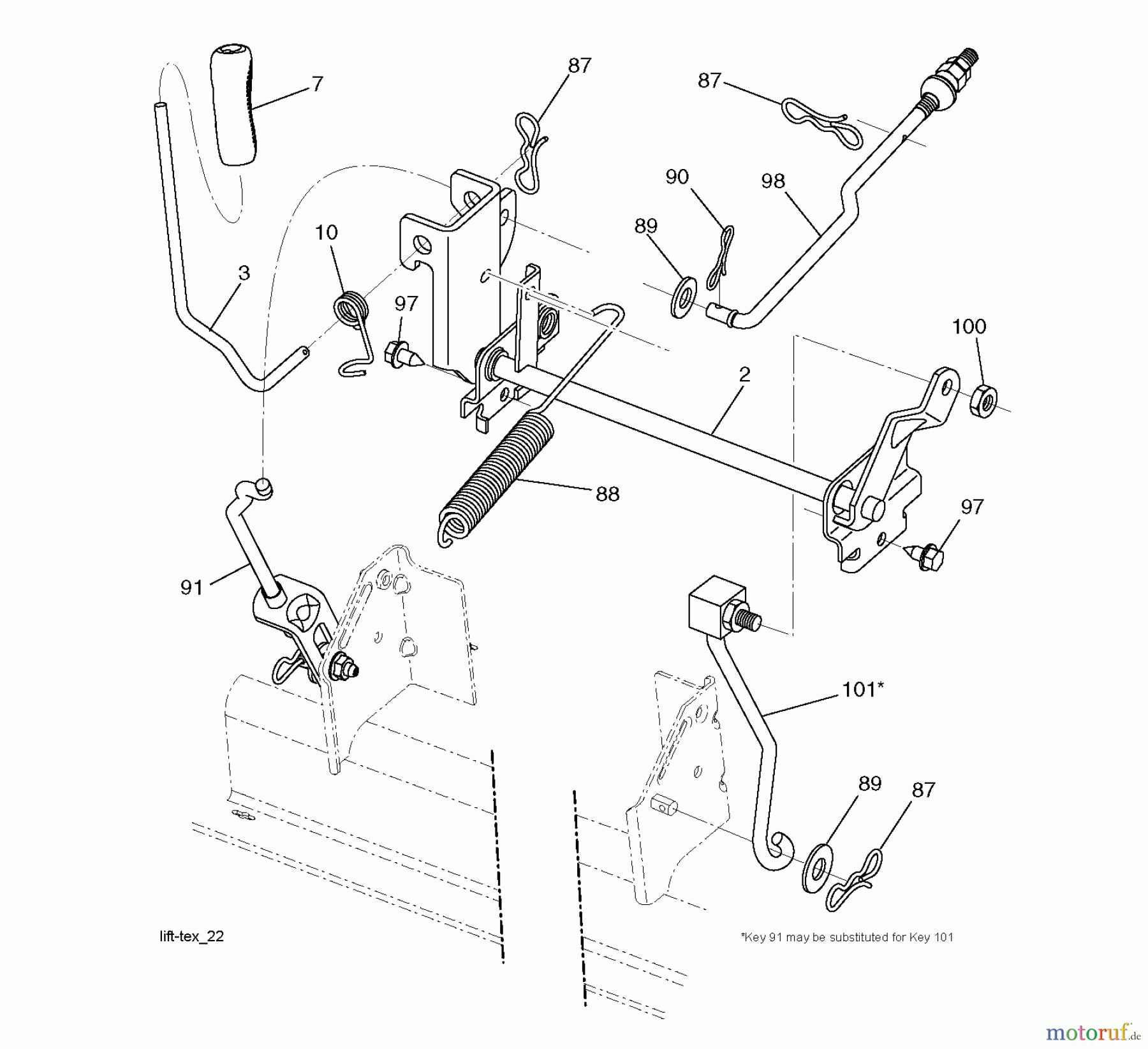 7

87

87

90

98

89

10

3

97

100

2

88

97

91

101*

89

87

lift-tex_22

*Key 91 may be substituted for Key 101

motoruf.de