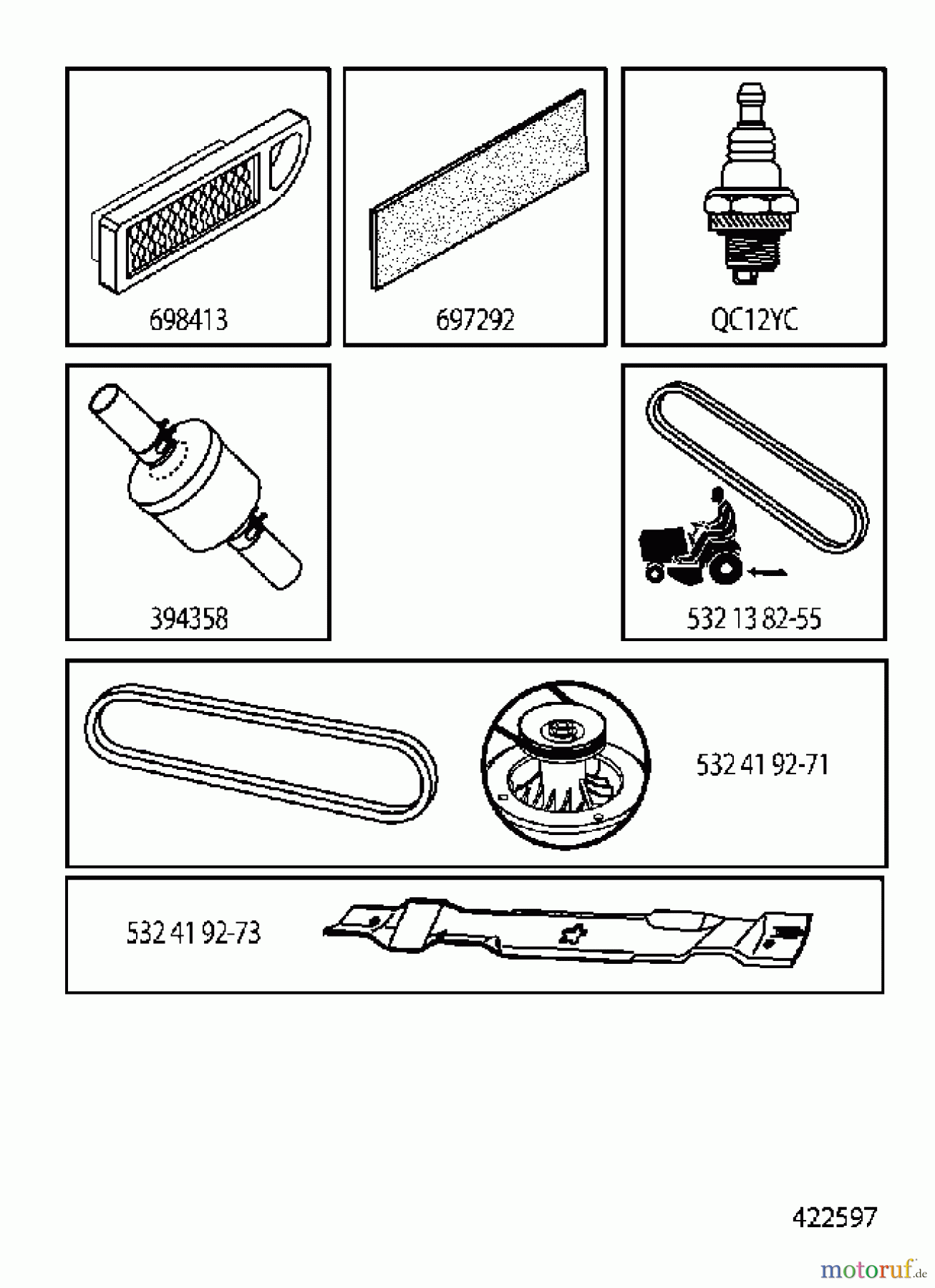 698413

697292

QC12YC

394358

532 13 82-55

532 41 92-71

532 41 92-73

422597

motoruf.de