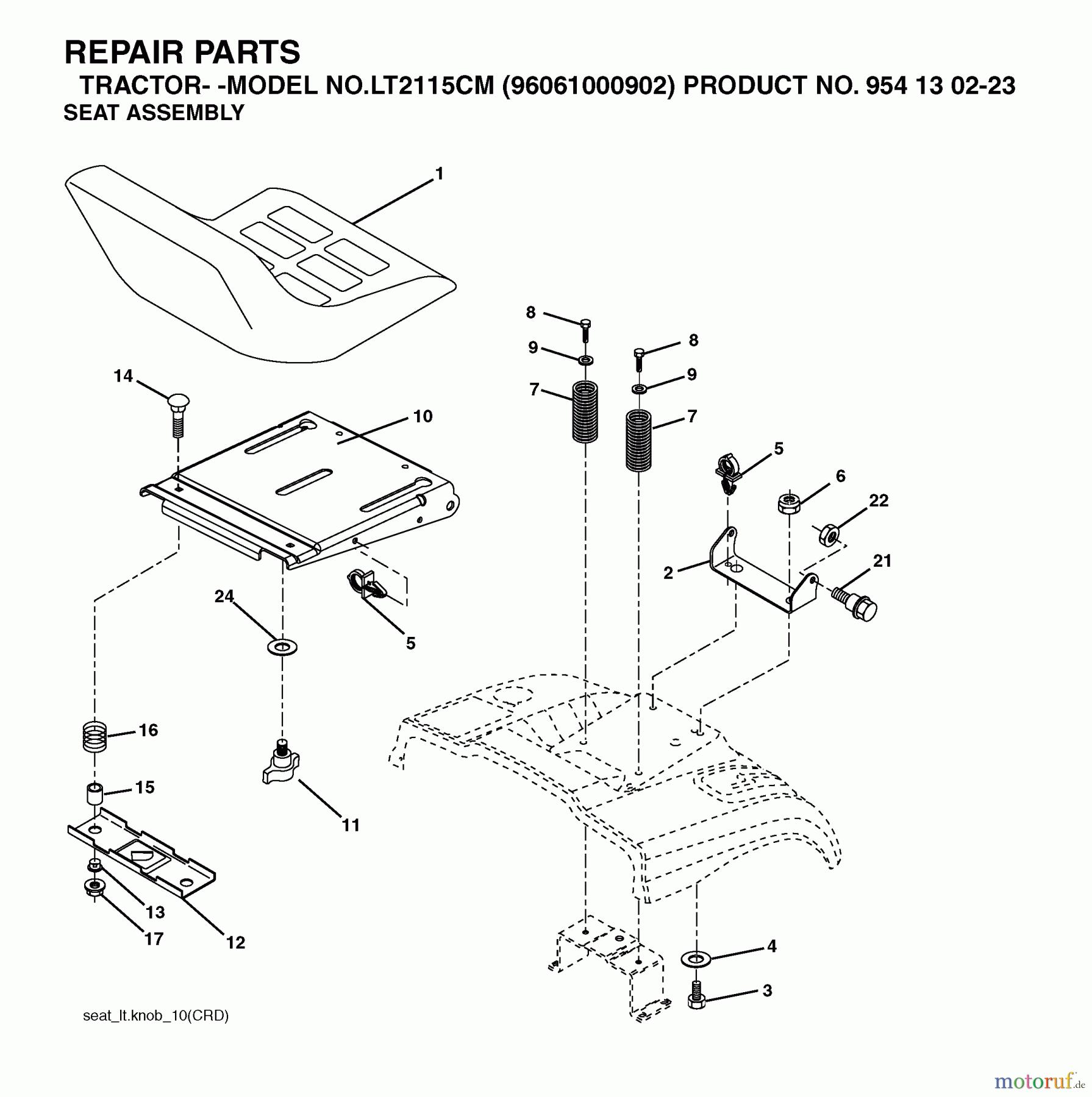 REPAIR PARTS
TRACTOR- -MODEL NO.LT2115CM (96061000902) PRODUCT NO. 954 13 02-23
SEAT ASSEMBLY

1
8
9
8
9
7
7
14
10
5
6
22
2
21
24
5
16
15
11
13
17
12
4
3

seat_lt.knob_10(CRD)

motoruf.de