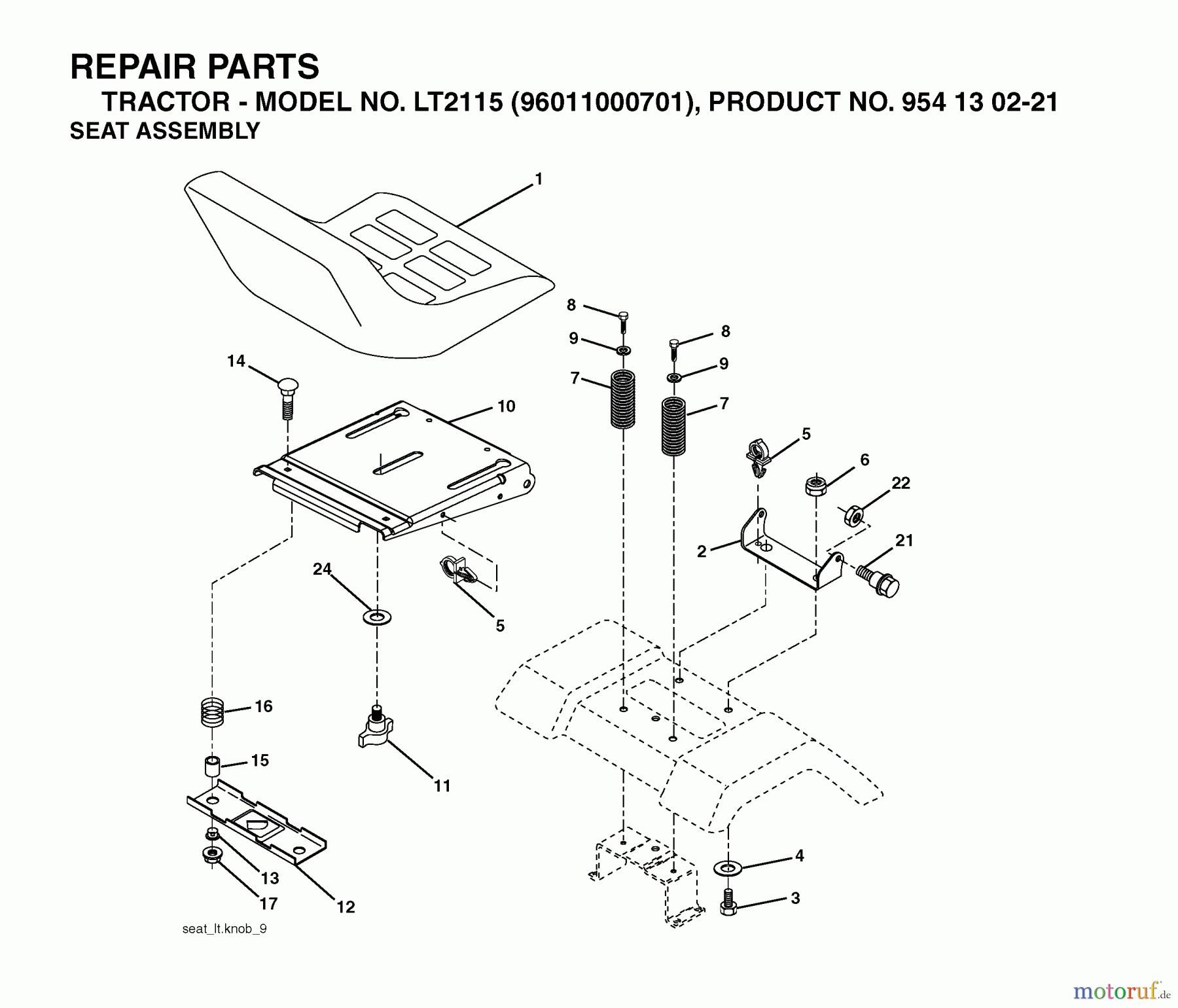 REPAIR PARTS
TRACTOR - MODEL NO. LT2115 (96011000701), PRODUCT NO. 954 13 02-21
SEAT ASSEMBLY

1
8
9
7
8
9
7
14
10
5
6
22
2
21
24
5
16
15
11
13
17
12
4
3

seat_lt.knob_9

motoruf.de