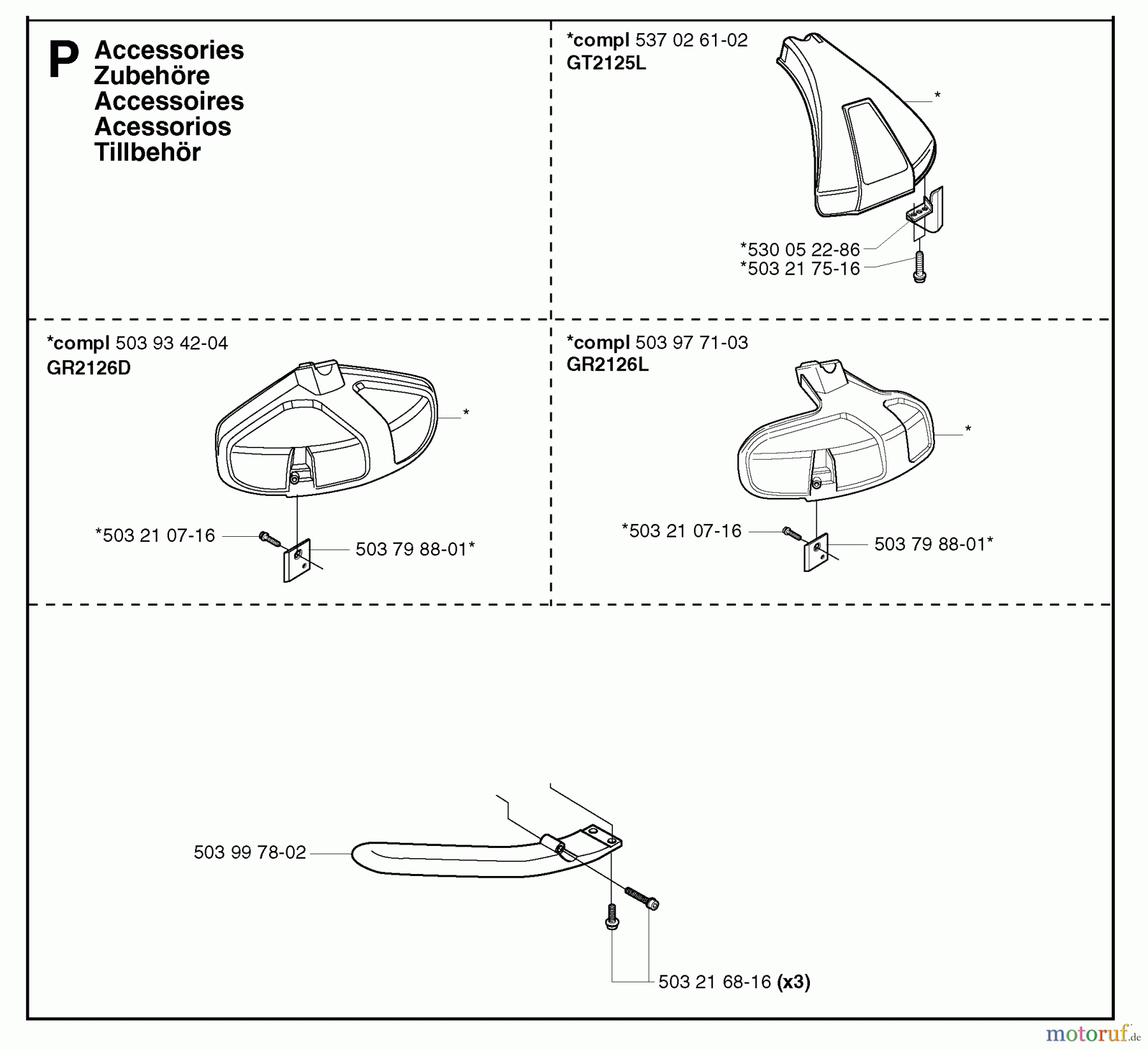 P Accessories
Zubehöre
Accessoires
Acessorios
Tillbehör

*compl 537 02 61-02
GT2125L

*

*530 05 22-86
*503 21 75-16

*compl 503 93 42-04
GR2126D

*

*503 21 07-16
503 79 88-01*

*compl 503 97 71-03
GR2126L

*

*503 21 07-16
503 79 88-01*

503 99 78-02

503 21 68-16 (x3)

motoruf.de