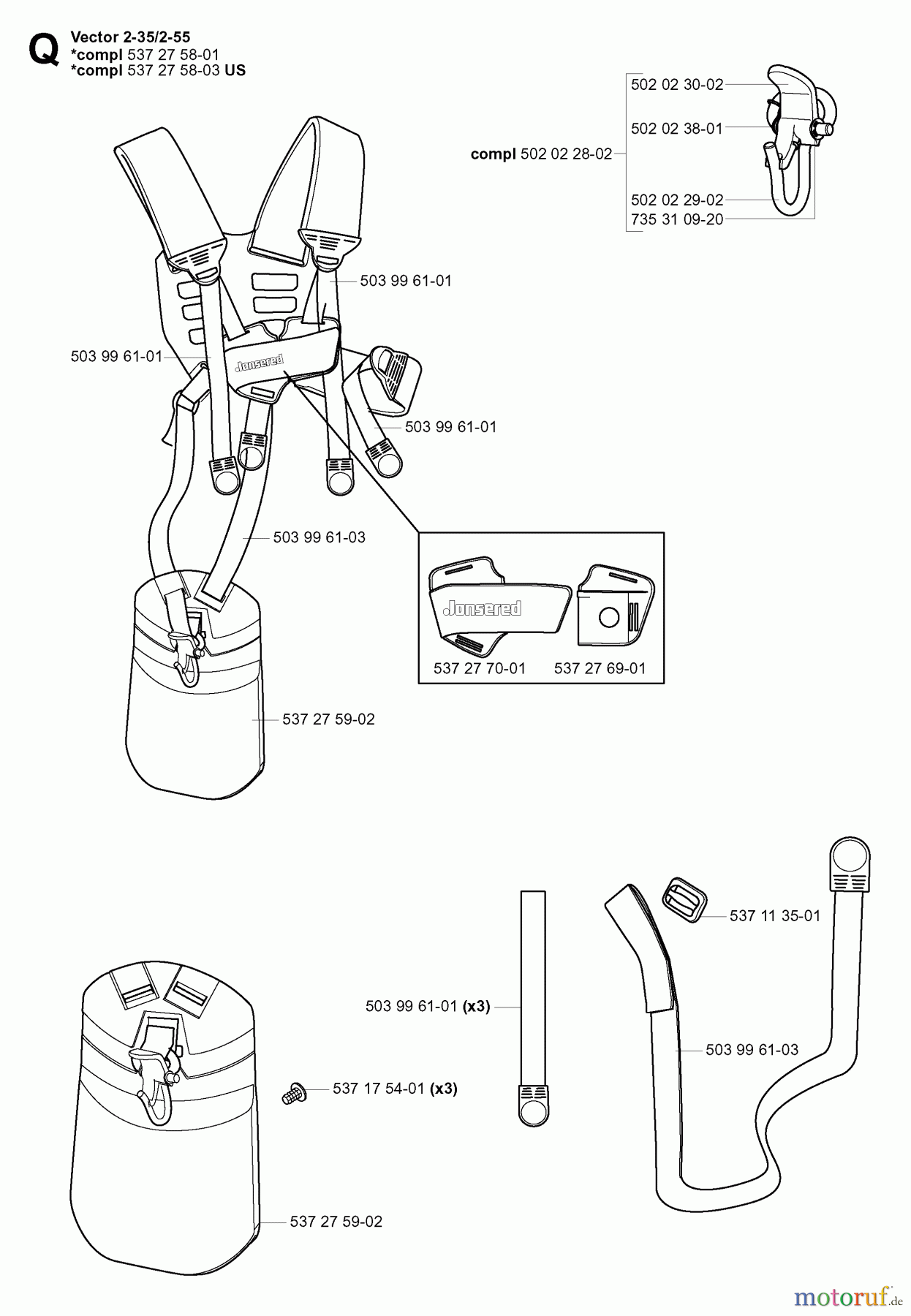 Q Vector 2-35/2-55
*compl 537 27 58-01
*compl 537 27 58-03 US

502 02 30-02
502 02 38-01
compl 502 02 28-02
502 02 29-02
735 31 09-20

503 99 61-01
503 99 61-01
Jonsered
503 99 61-01
503 99 61-03
Jonsered
537 27 70-01
537 27 69-01
537 27 59-02

537 11 35-01
503 99 61-01 (x3)
503 99 61-03
537 17 54-01 (x3)
537 27 59-02

motoruf.de