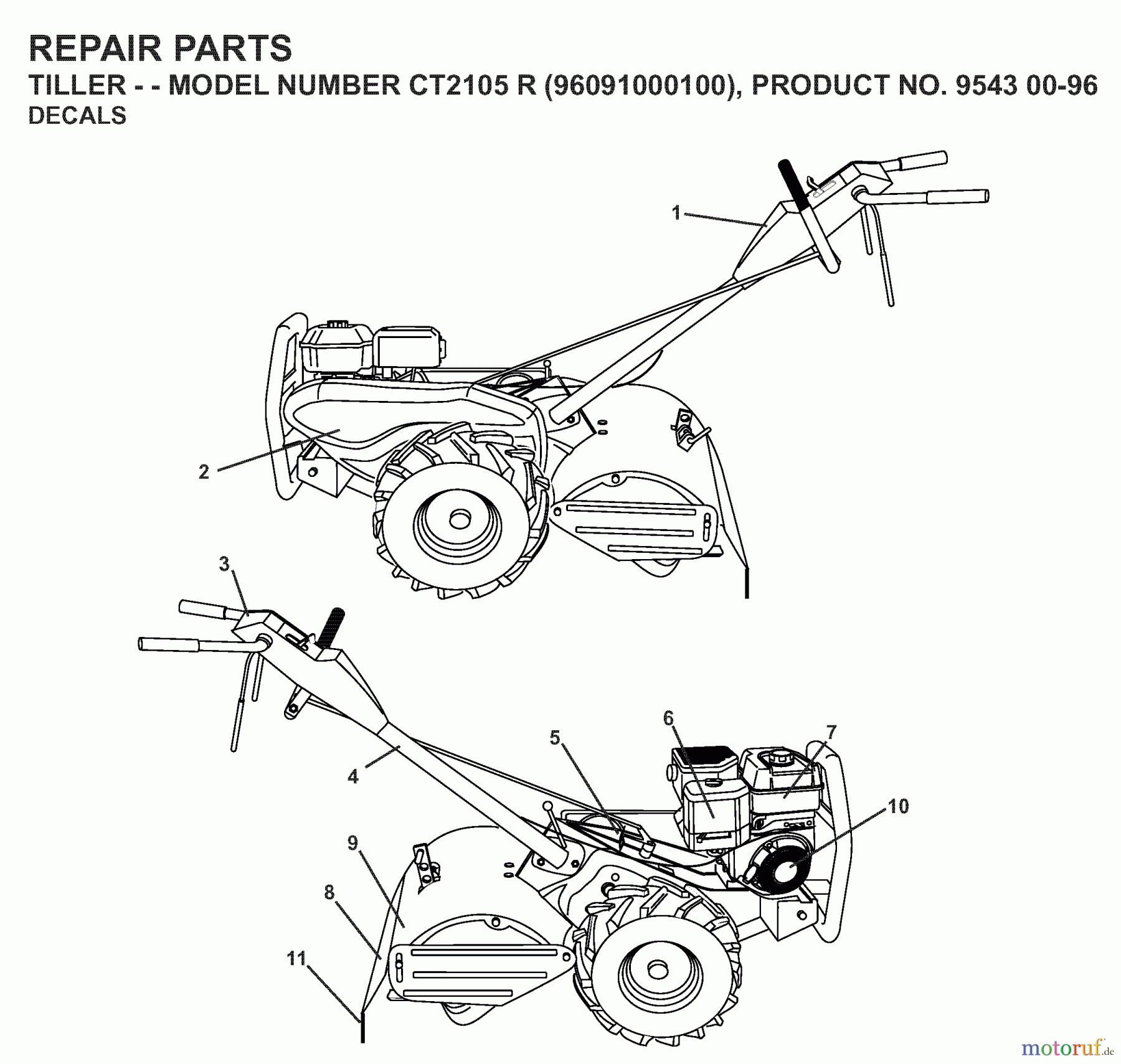 REPAIR PARTS
TILLER - - MODEL NUMBER CT2105 R (96091000100), PRODUCT NO. 9543 00-96
DECALS

1
2
3
4
5
6
7
10
9
8
11

motoruf.de