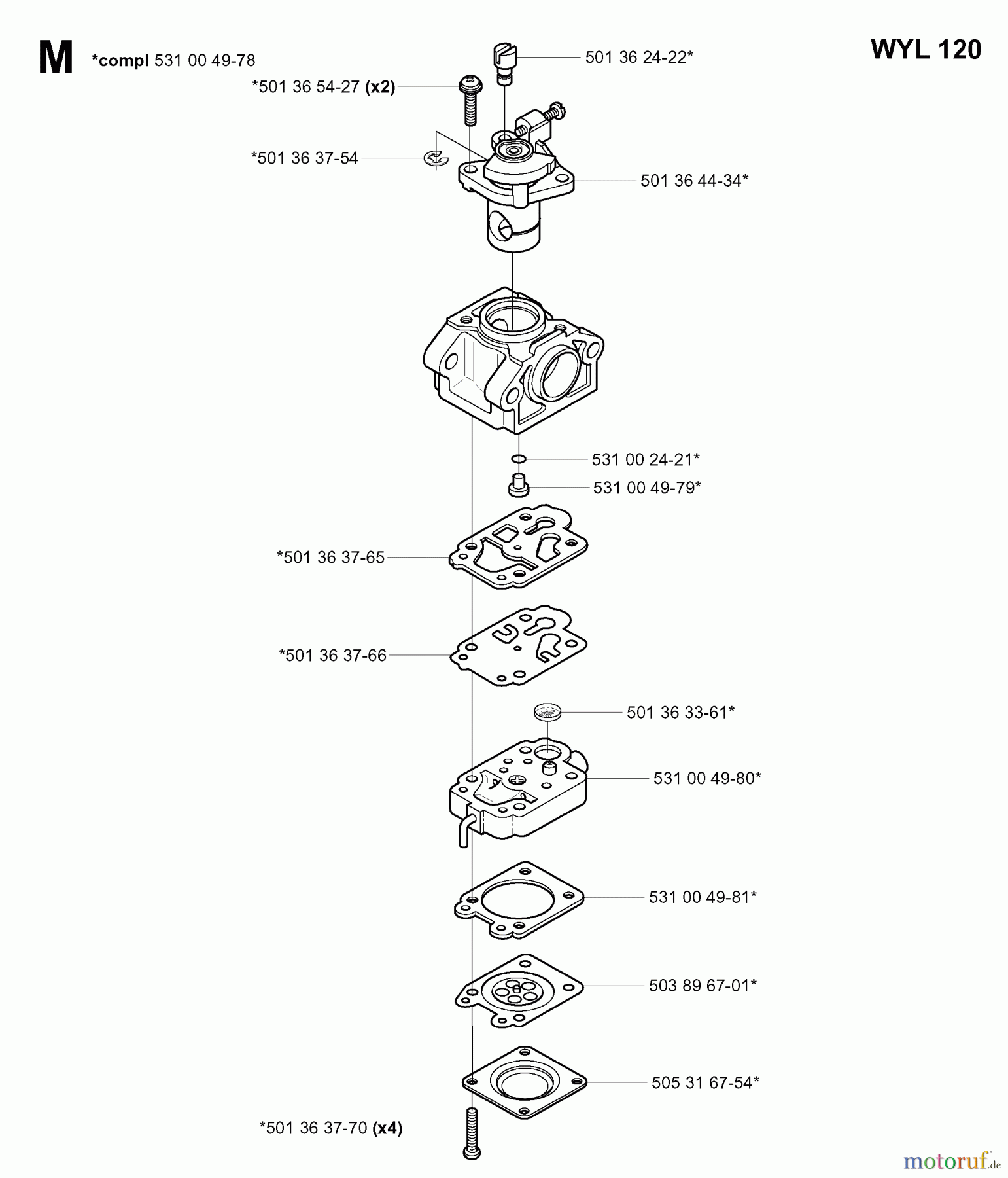 M *compl 531 00 49-78

WYL 120

501 36 24-22*

*501 36 54-27 (x2)

*501 36 37-54

501 36 44-34*

531 00 24-21*

531 00 49-79*

*501 36 37-65

*501 36 37-66

501 36 33-61*

531 00 49-80*

531 00 49-81*

503 89 67-01*

505 31 67-54*

*501 36 37-70 (x4)

motoruf.de