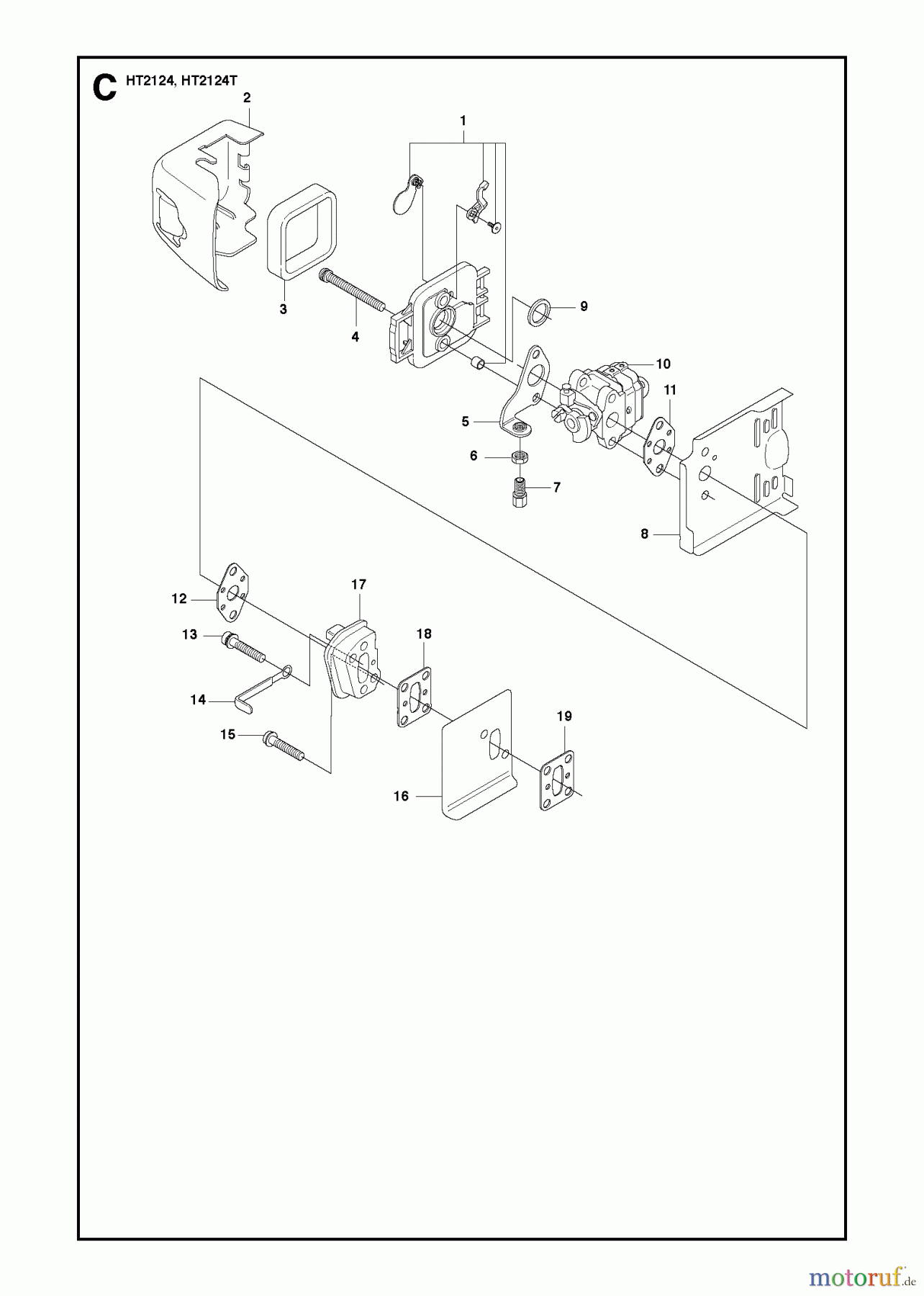 C HT2124, HT2124T

2

1

3

4

9

10

11

5

6

7

8

12

17

13

18

14

15

19

16

motoruf.de