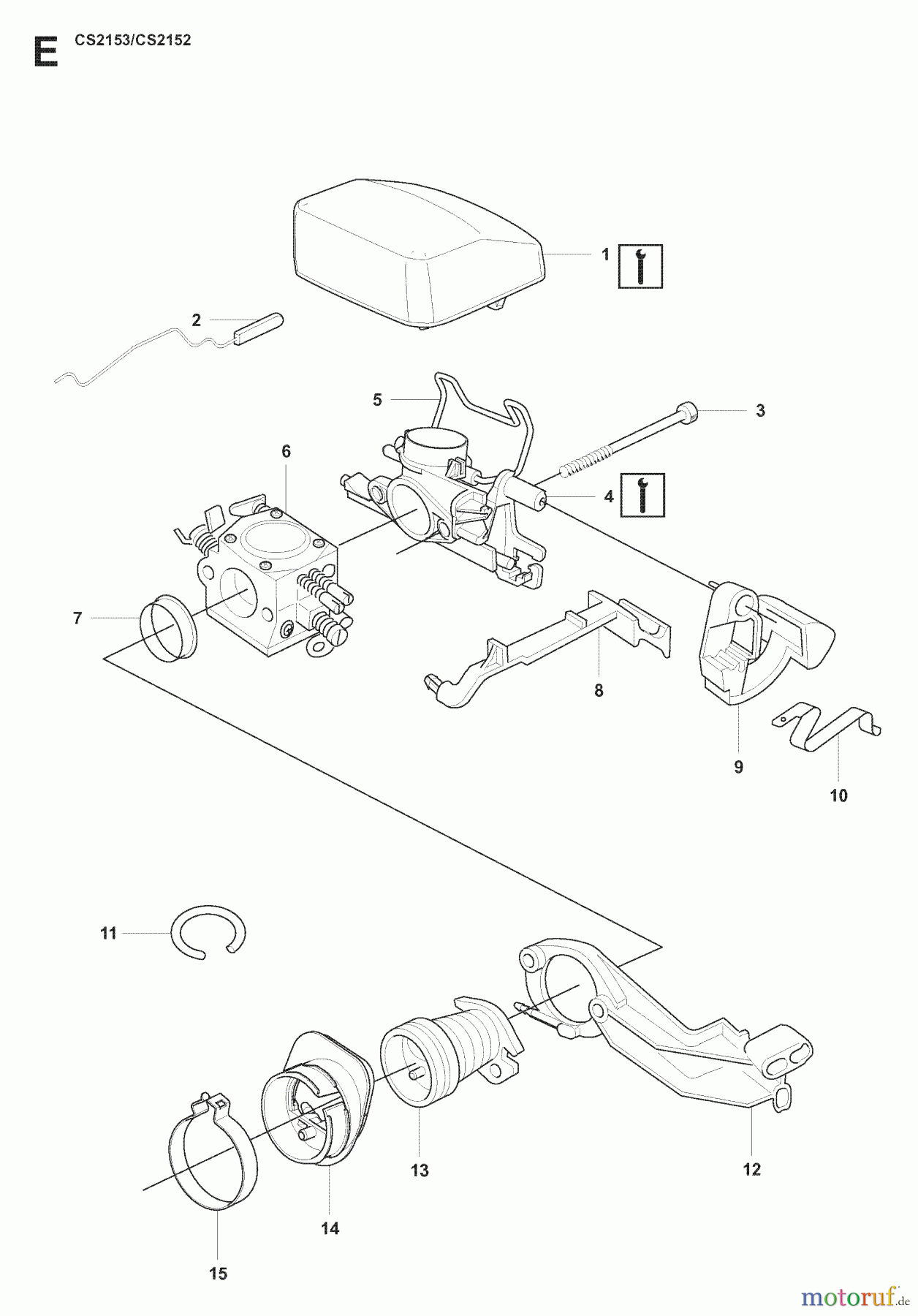 E CS2153/CS2152

1
2
5
3
6
4
7
8
9
10
11
13
12
14
15

motoruf.de