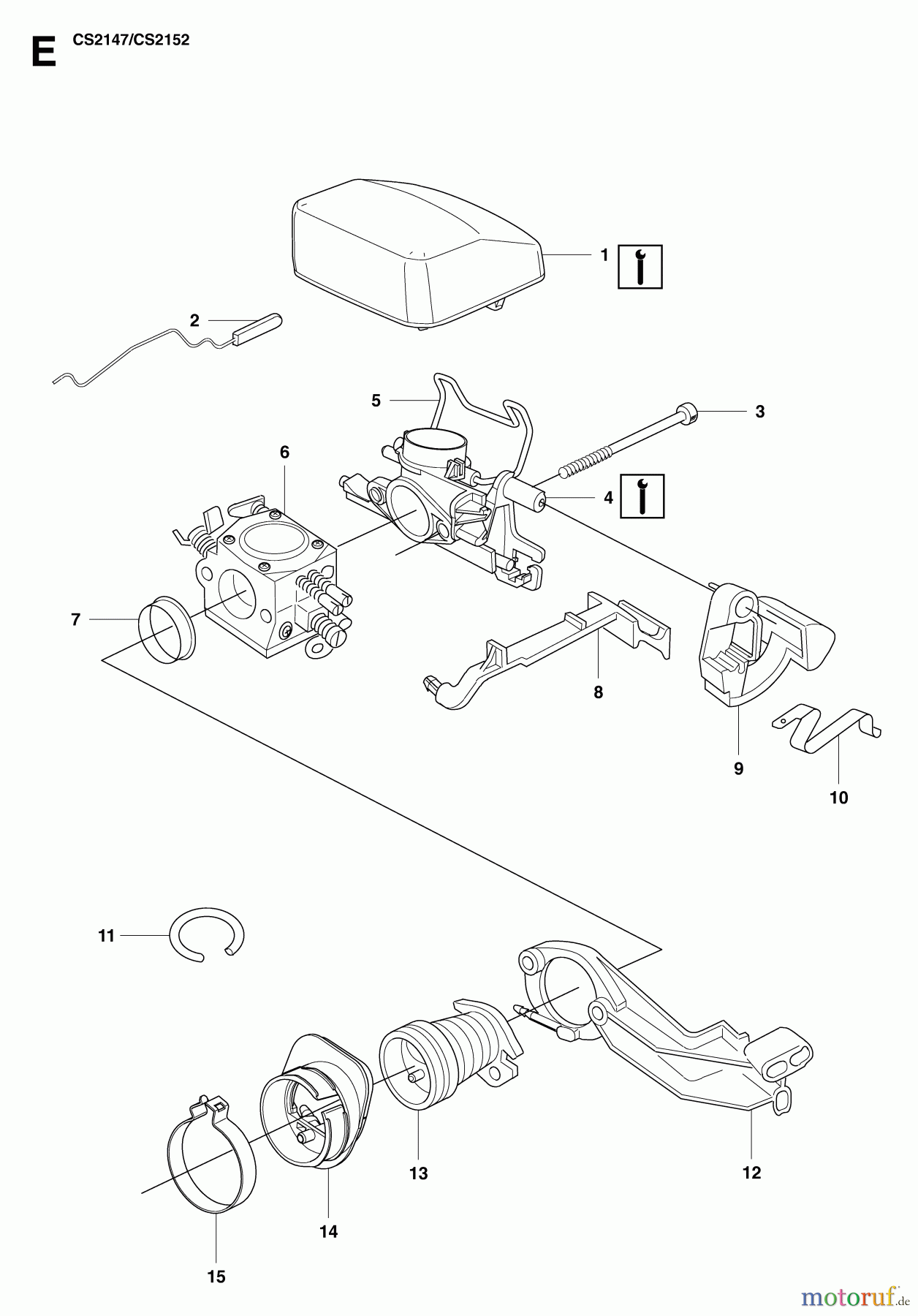 E CS2147/CS2152

1
2
5
3
6
4
7
8
9
10
11
13
12
14
15

motoruf.de