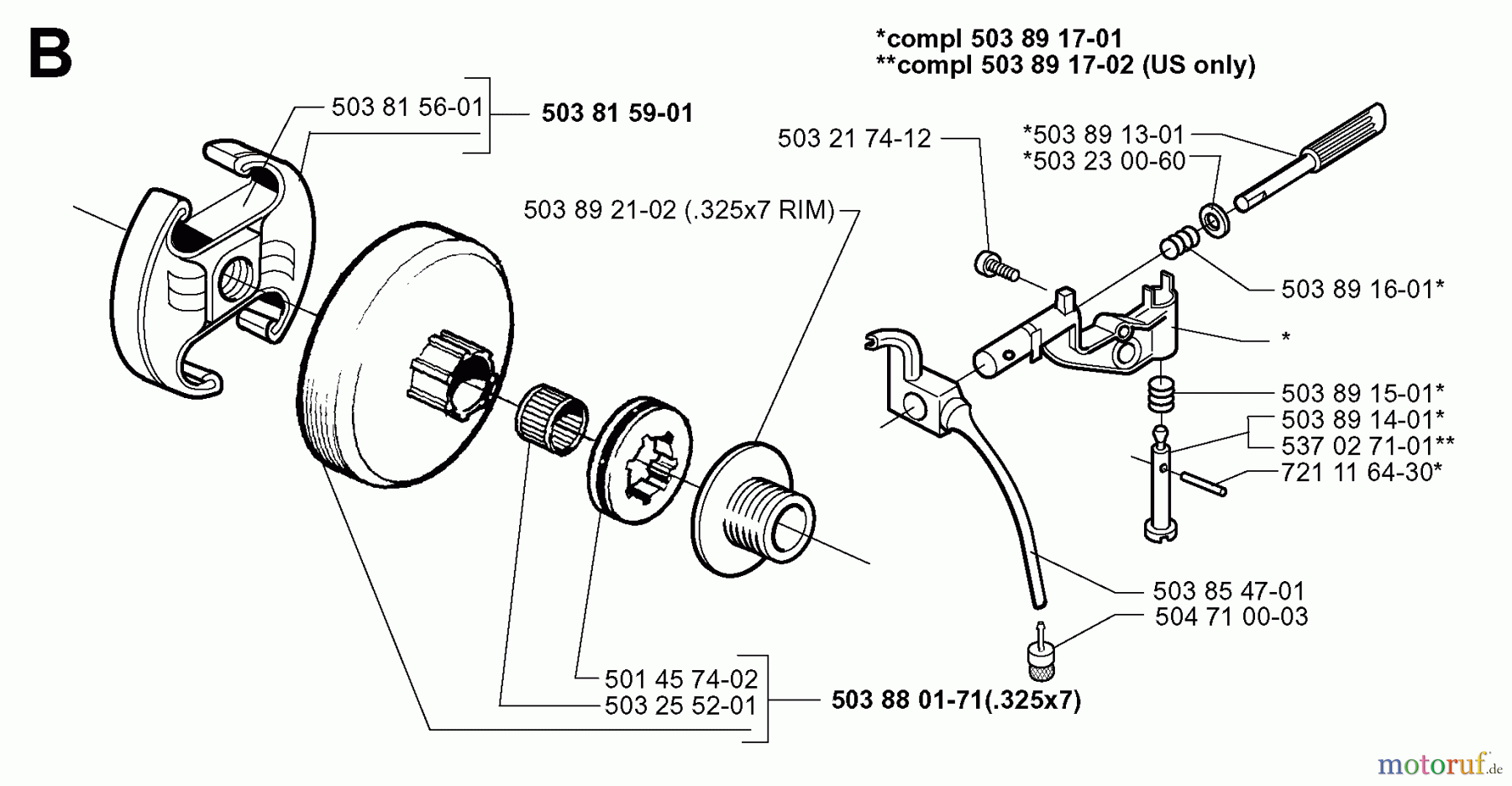 B

*compl 503 89 17-01
**compl 503 89 17-02 (US only)

503 81 56-01
503 81 59-01

503 21 74-12
*503 89 13-01
*503 23 00-60

503 89 21-02 (.325x7 RIM)

503 89 16-01*

*

503 89 15-01*
503 89 14-01*
537 02 71-01**
721 11 64-30*

503 85 47-01
504 71 00-03

501 45 74-02
503 25 52-01
503 88 01-71(.325x7)

motoruf.de