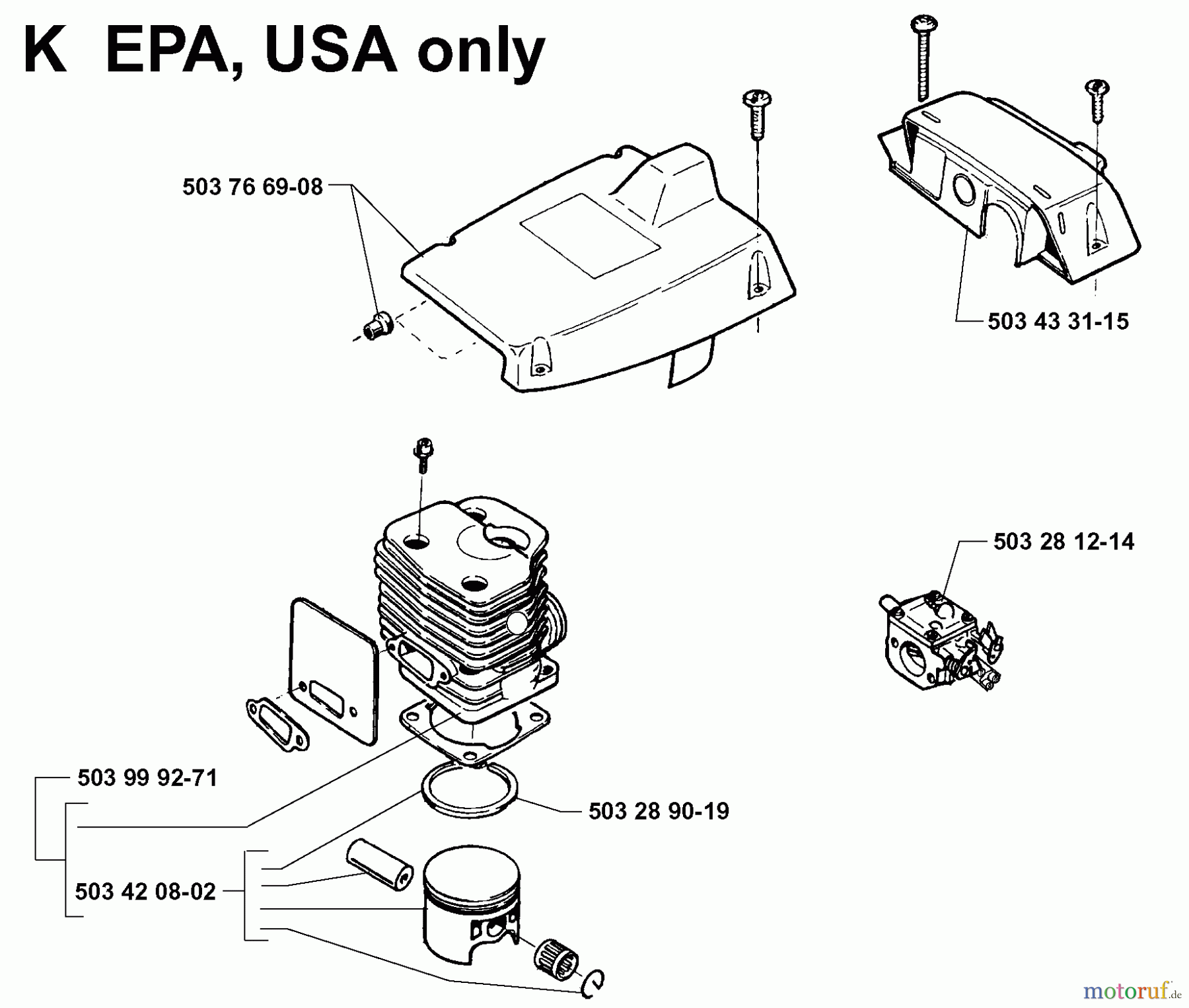 K EPA, USA only

503 76 69-08

503 43 31-15

503 28 12-14

503 99 92-71

503 28 90-19

503 42 08-02

motoruf.de