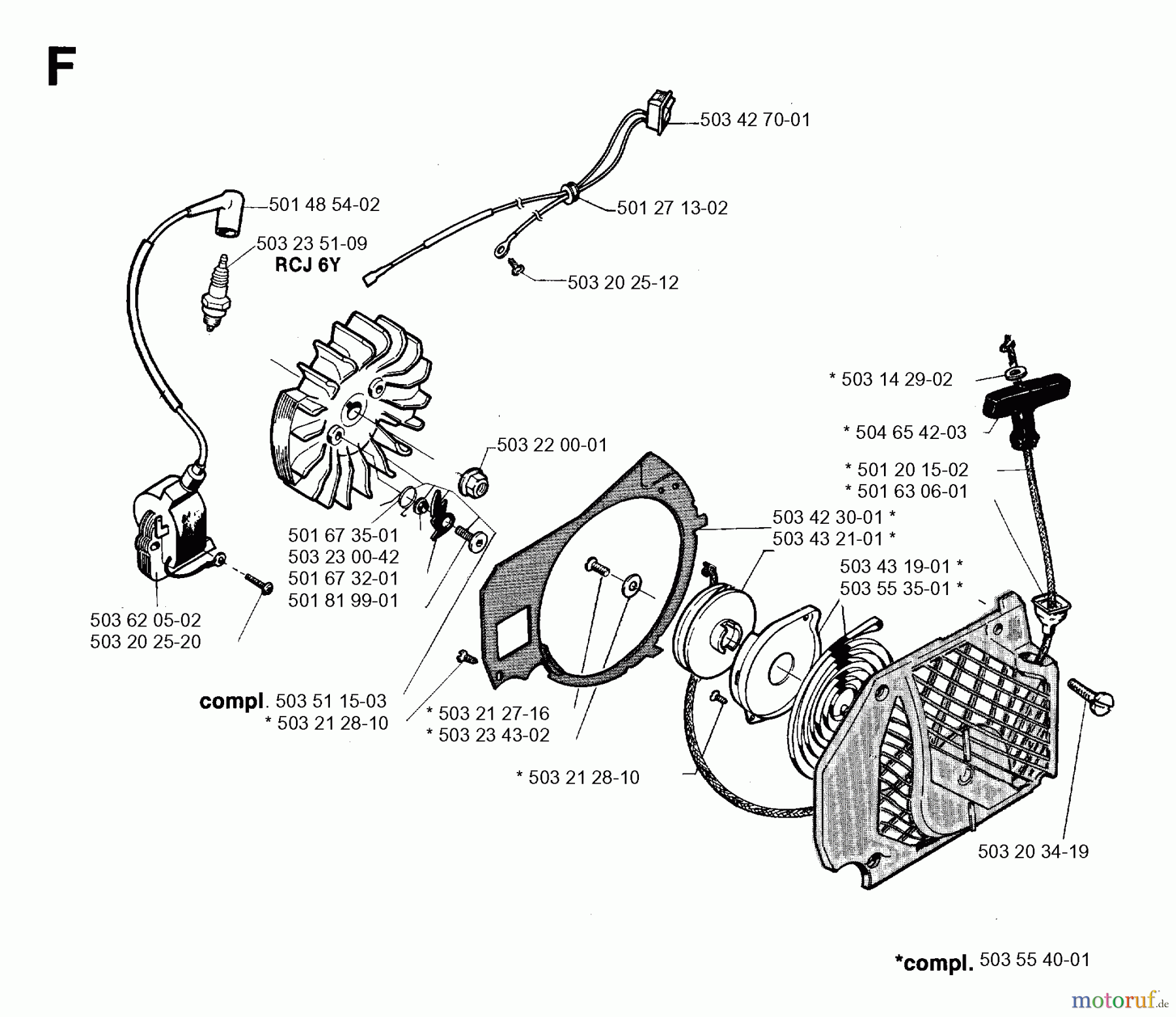 F

503 42 70-01

501 48 54-02

501 27 13-02

503 23 51-09
RCJ 6Y

503 20 25-12

* 503 14 29-02

* 504 65 42-03

503 22 00-01

* 501 20 15-02
* 501 63 06-01

503 42 30-01 *
503 43 21-01 *

501 67 35-01
503 23 00-42
501 67 32-01
501 81 99-01

503 43 19-01 *
503 55 35-01 *

503 62 05-02
503 20 25-20

compl. 503 51 15-03
* 503 21 28-10

* 503 21 27-16
* 503 23 43-02

* 503 21 28-10

503 20 34-19

*compl. 503 55 40-01

motoruf.de