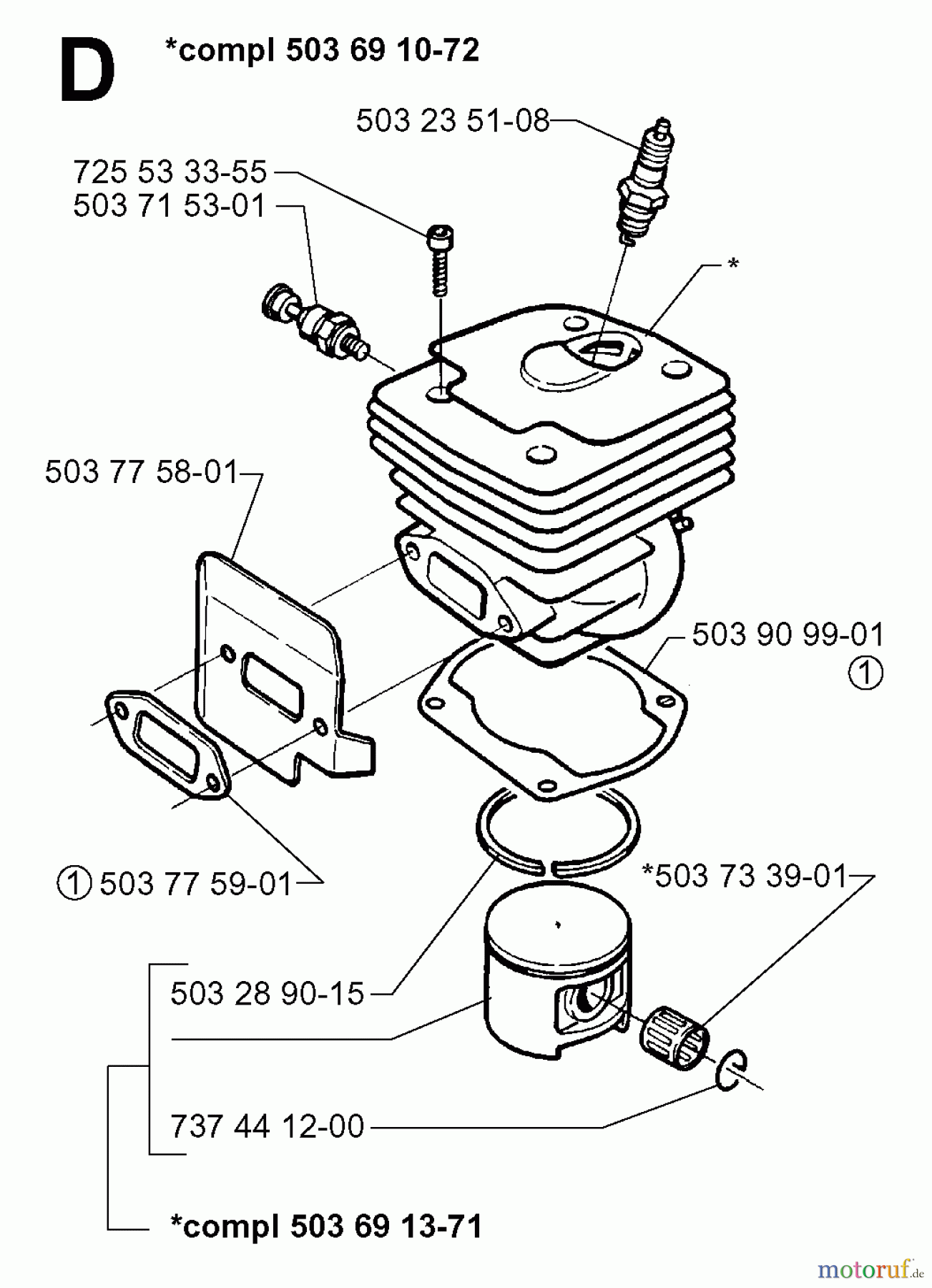 D

*compl 503 69 10-72

503 23 51-08

725 53 33-55
503 71 53-01

*

503 77 58-01

503 90 99-01
①

① 503 77 59-01

*503 73 39-01

503 28 90-15

737 44 12-00

*compl 503 69 13-71

motoruf.de