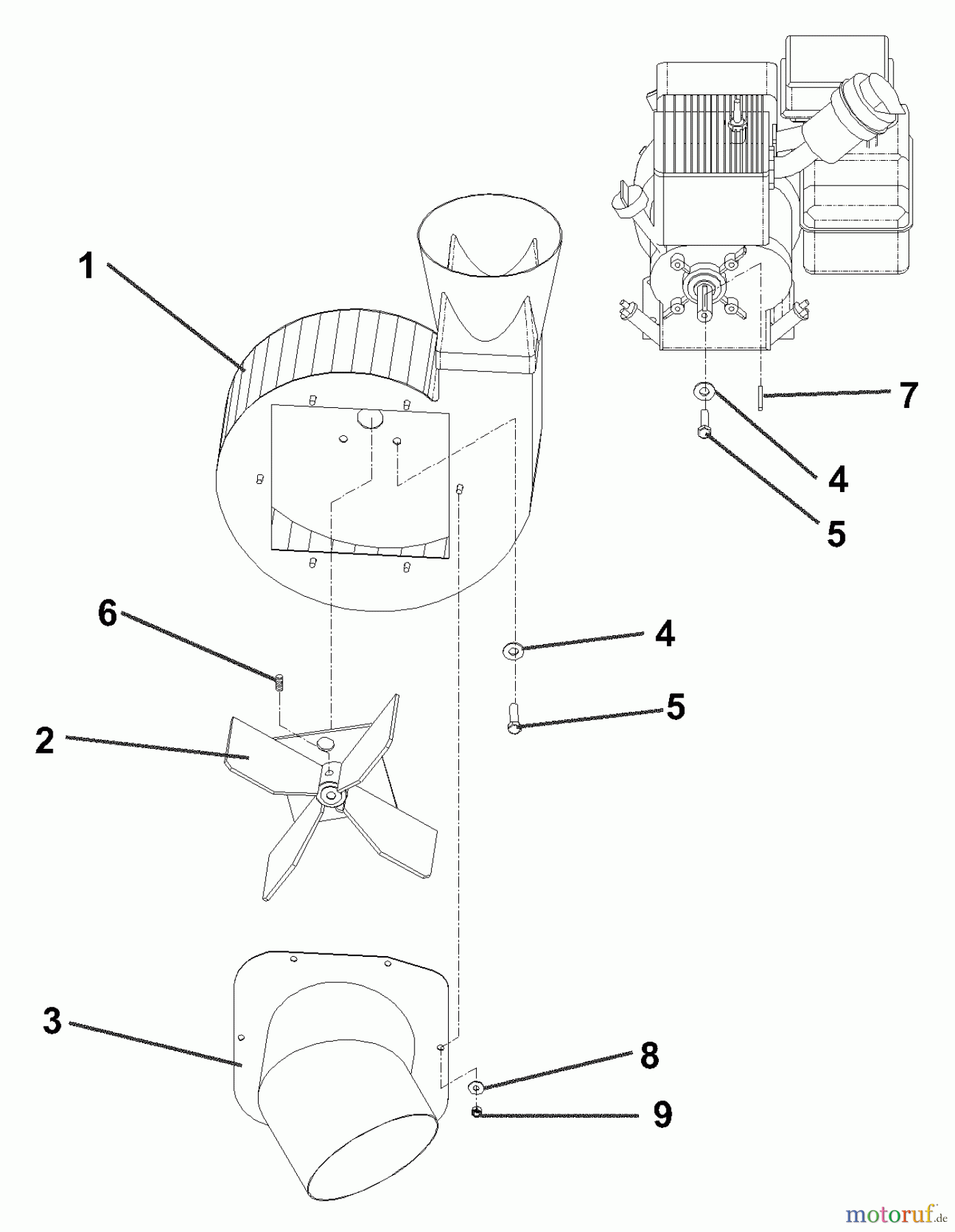 1
7
4
5
6
4
5
2
3
8
9
motoruf.de