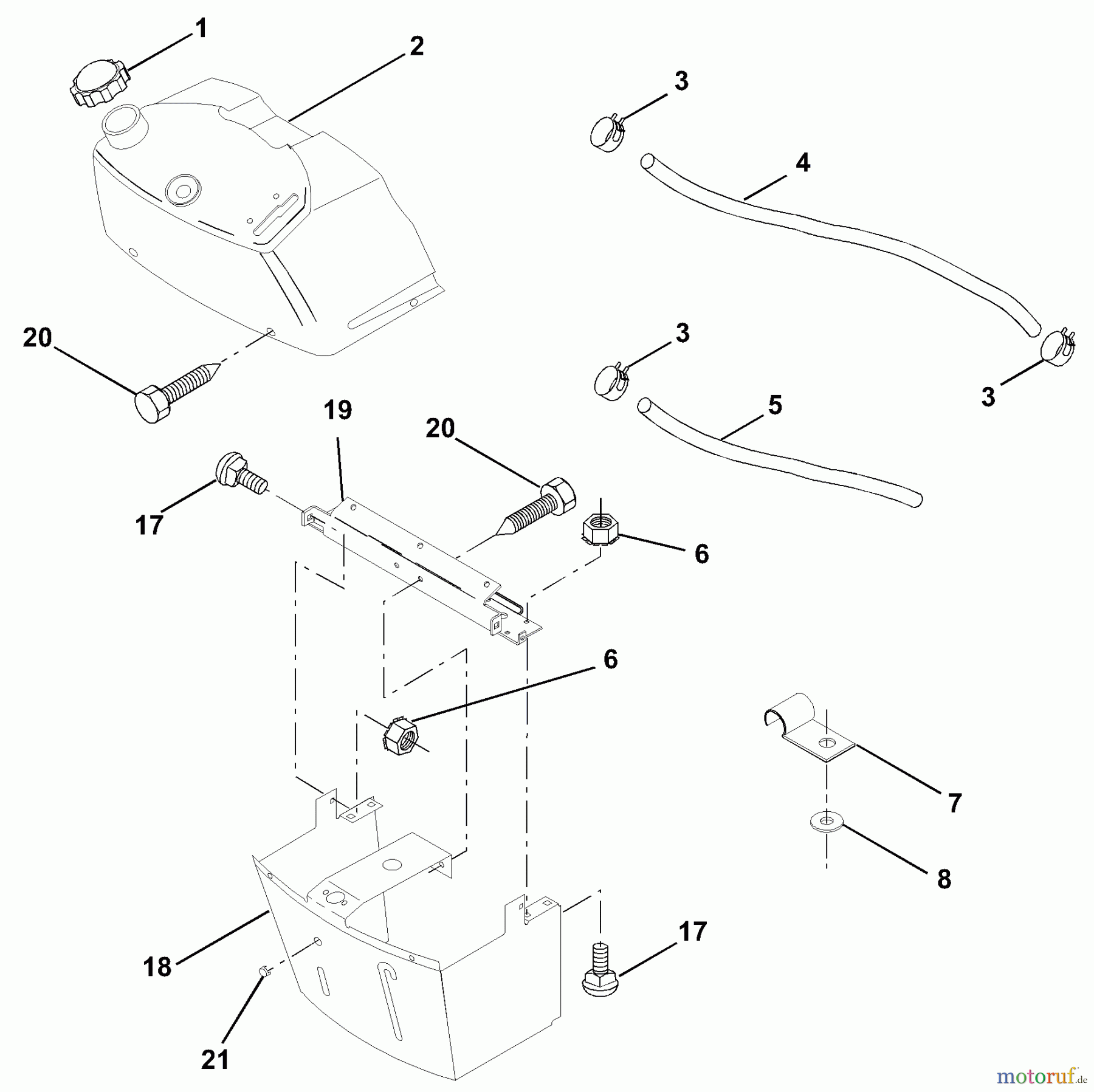 1
2
3
4
20
3
3
5
19
20
17
6
6
7
8
18
17
21
motoruf.de