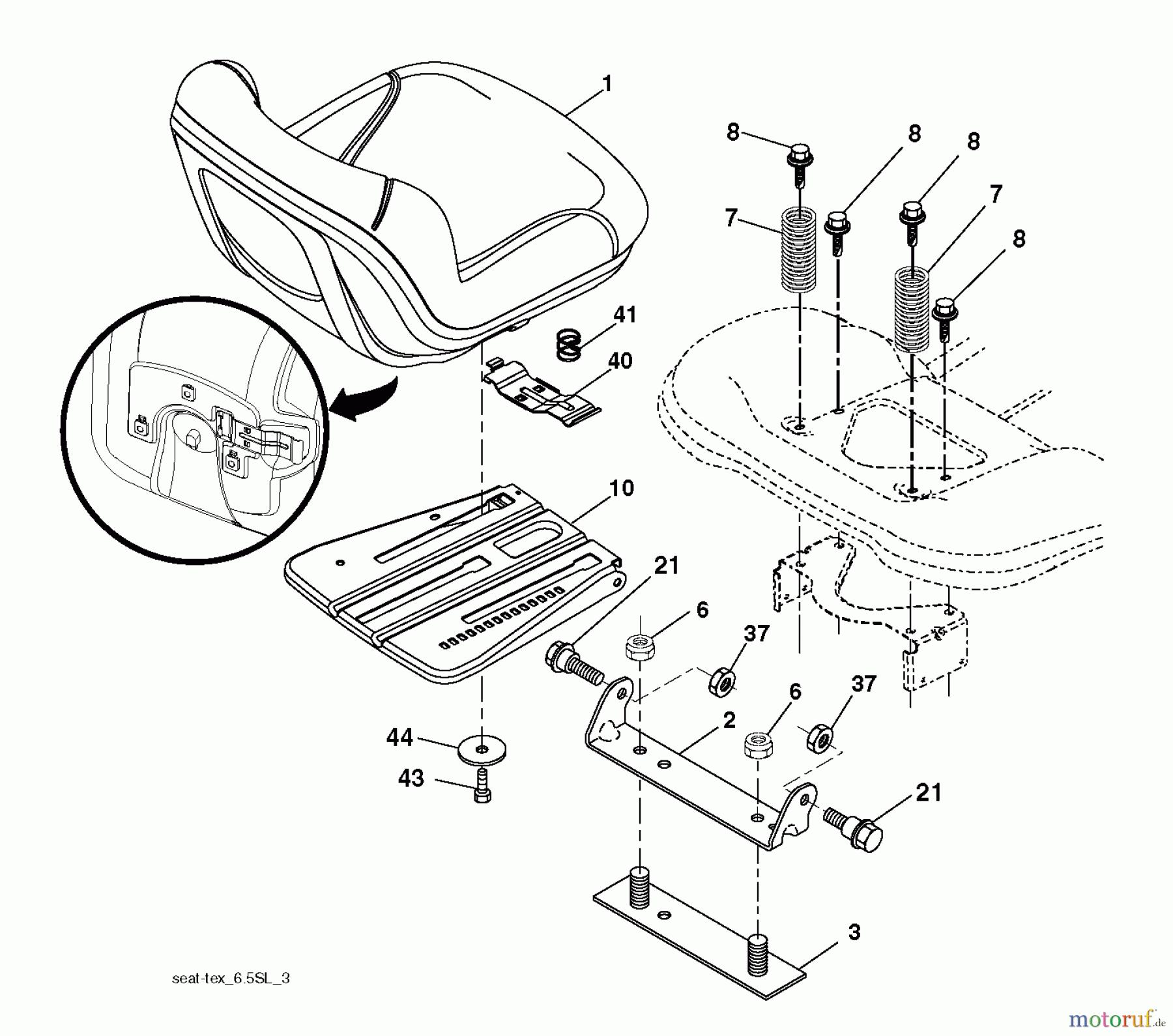 1
8
8
8
7
7
8
41
40
10
21
6
37
6
37
2
44
43
21
3
seat-tex_6.5SL_3
motoruf.de