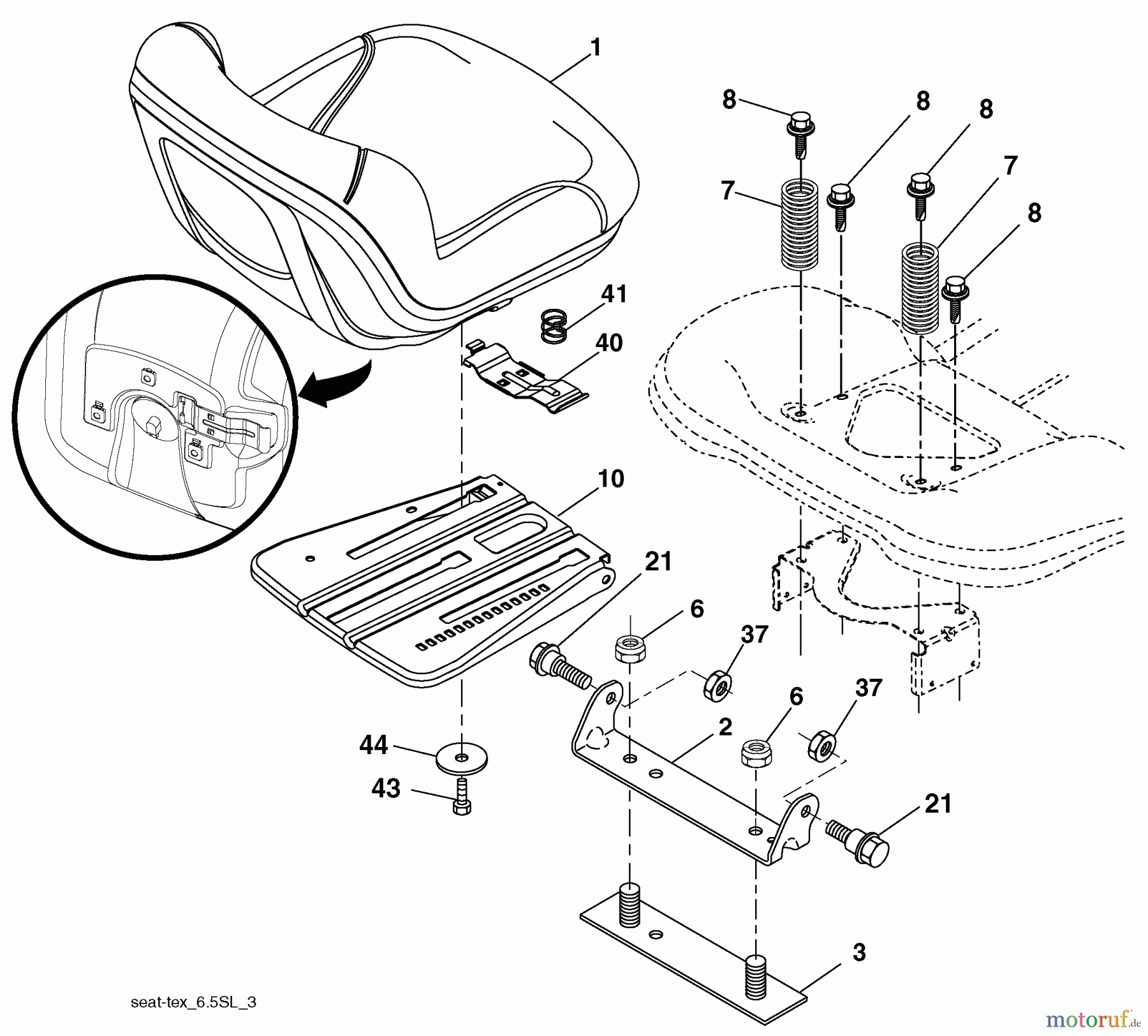 1
8
8
8
7
7
8
41
40
10
21
6
37
6
37
2
44
43
21
3
seat-tex_6.5SL_3
motoruf.de