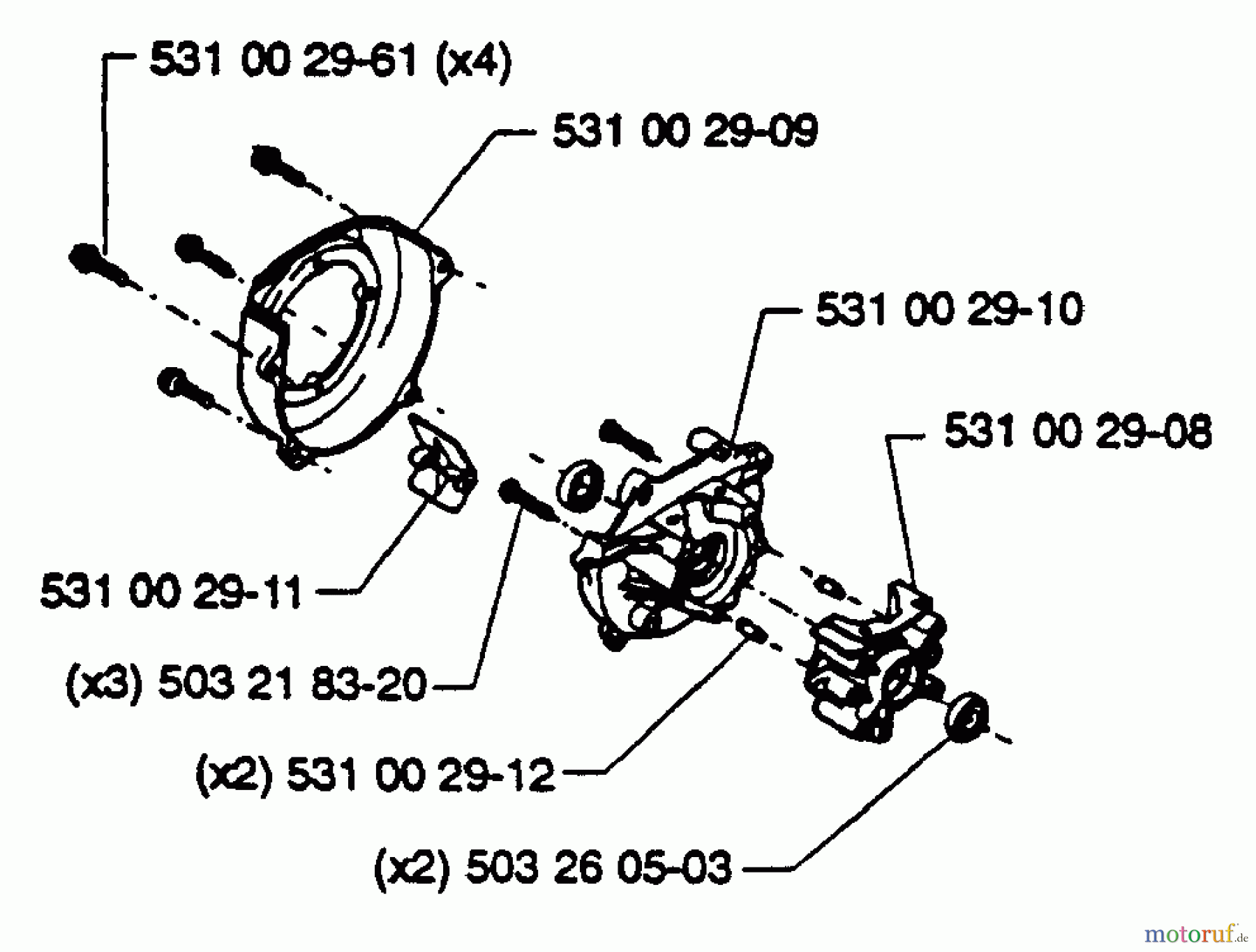 531 00 29-61 (x4)

531 00 29-09

531 00 29-10

531 00 29-08

531 00 29-11

(x3) 503 21 83-20

(x2) 531 00 29-12

(x2) 503 26 05-03

motoruf.de