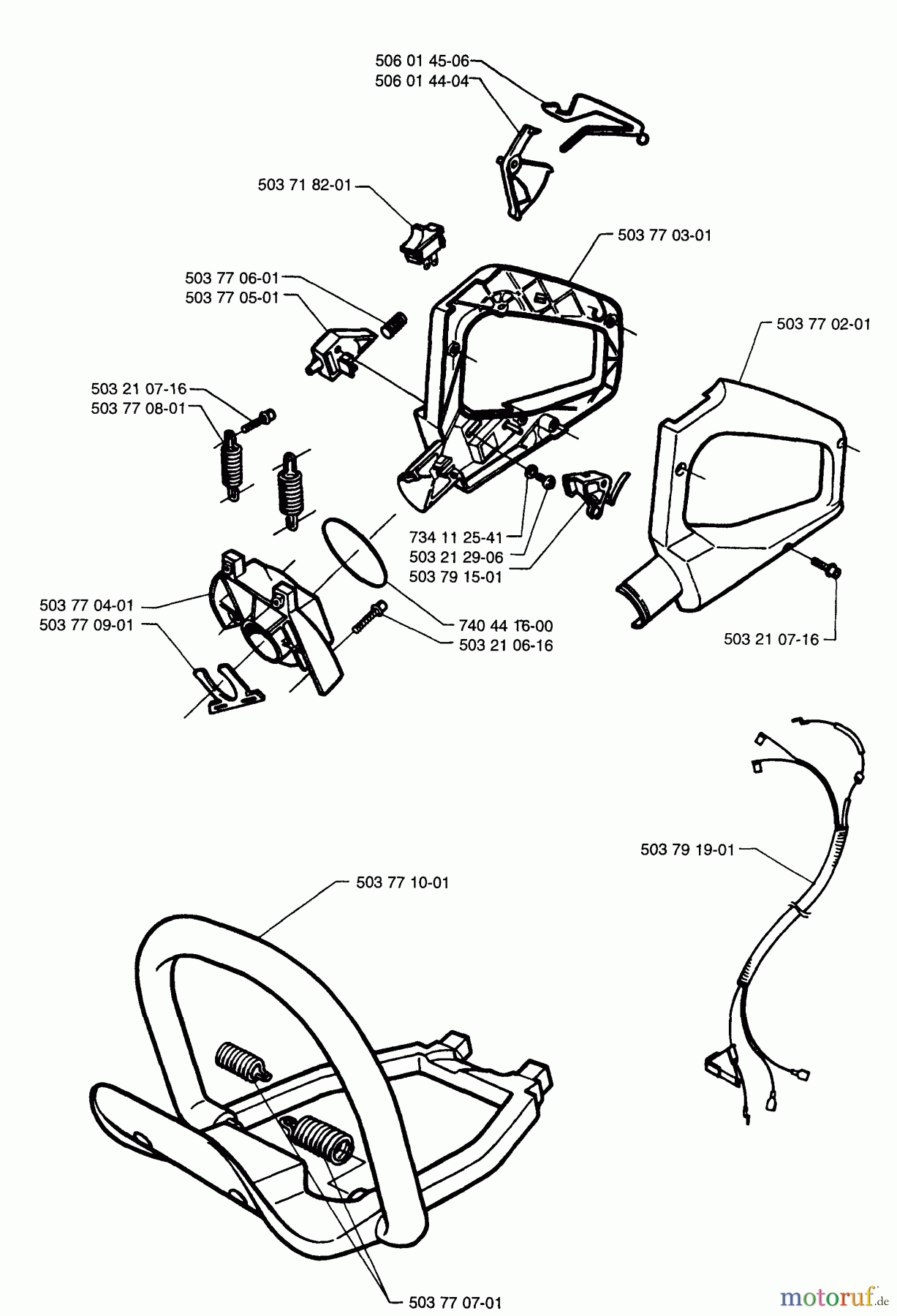 506 01 45-06
506 01 44-04
503 71 82-01
503 77 03-01
503 77 06-01
503 77 05-01
503 77 02-01
503 21 07-16
503 77 08-01
734 11 25-41
503 21 29-06
503 79 15-01
503 77 04-01
503 77 09-01
740 44 16-00
503 21 06-16
503 21 07-16
503 79 19-01
503 77 10-01
503 77 07-01
motoruf.de