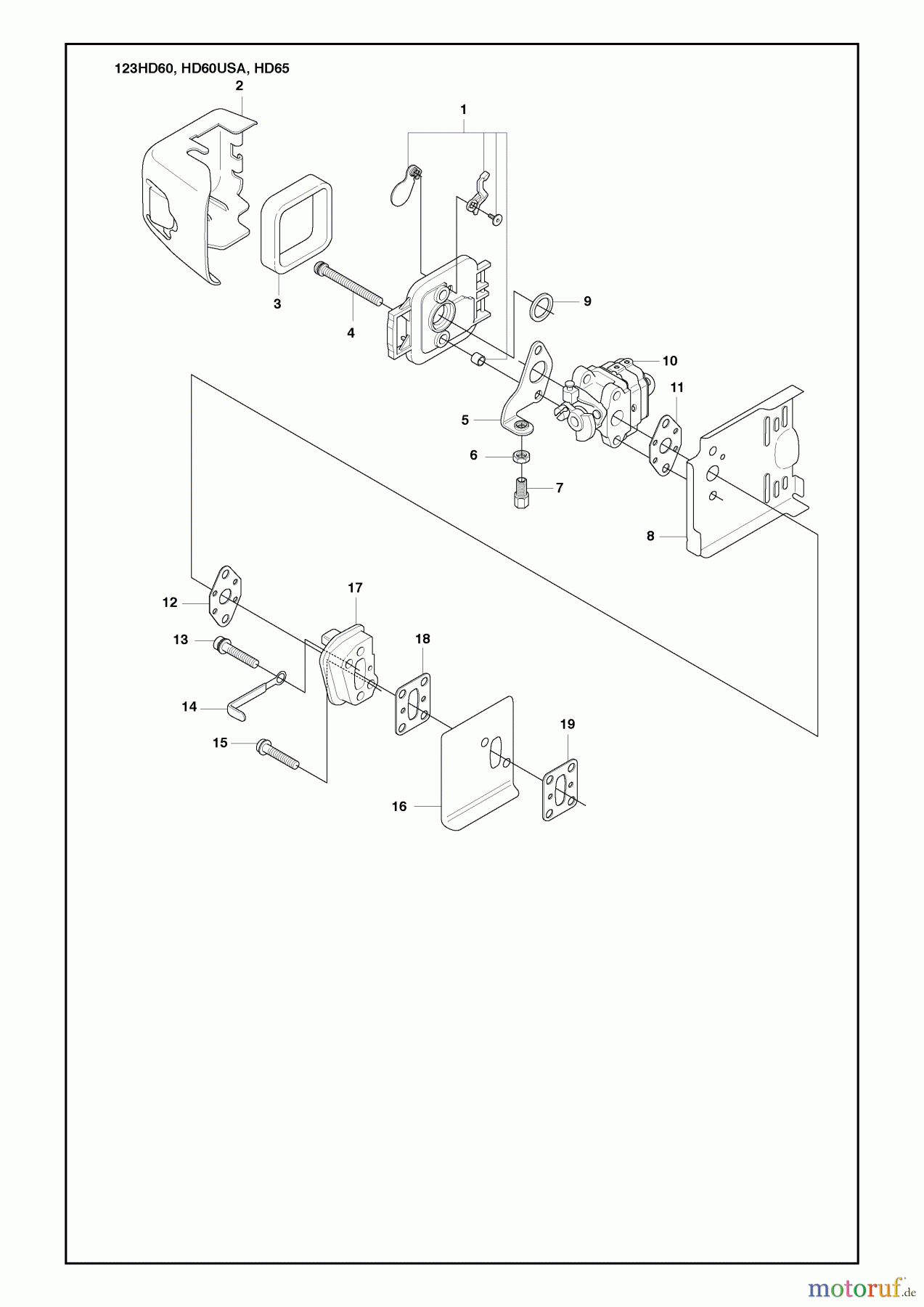 123HD60, HD60USA, HD65

2

1

3

4

9

10

11

5

6

7

8

12

17

13

18

14

15

19

16

motoruf.de