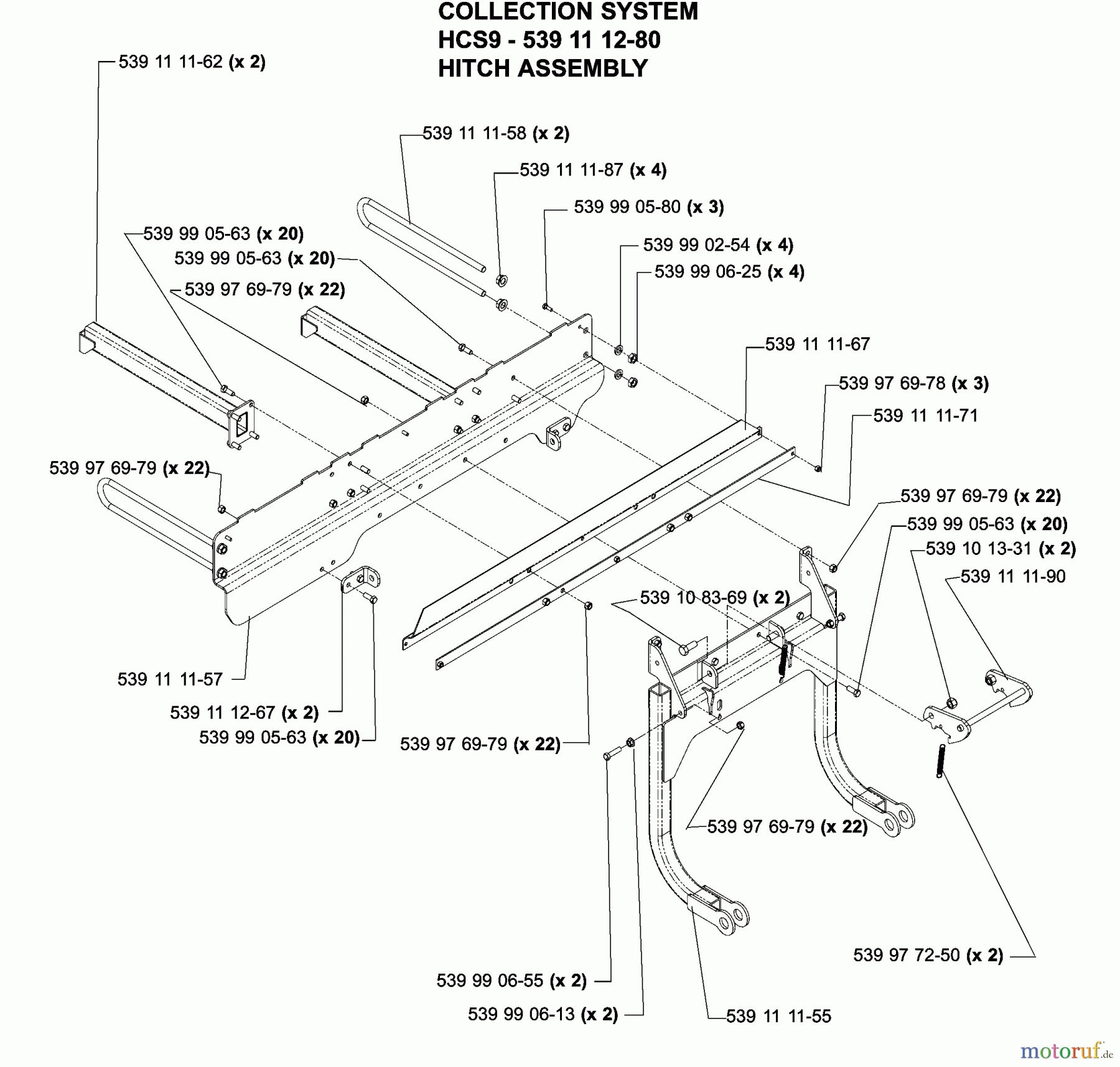 COLLECTION SYSTEM
HCS9 - 539 11 12-80
HITCH ASSEMBLY

539 11 11-62 (x 2)

539 11 11-58 (x 2)

539 11 11-87 (x 4)

539 99 05-80 (x 3)

539 99 05-63 (x 20)

539 99 05-63 (x 20)

539 99 02-54 (x 4)

539 99 06-25 (x 4)

539 97 69-79 (x 22)

539 11 11-67

539 97 69-78 (x 3)

539 11 11-71

539 97 69-79 (x 22)

539 97 69-79 (x 22)

539 99 05-63 (x 20)

539 10 13-31 (x 2)

539 11 11-90

539 10 83-69 (x 2)

539 11 11-57

539 11 12-67 (x 2)

539 99 05-63 (x 20)

539 97 69-79 (x 22)

539 97 69-79 (x 22)

539 97 72-50 (x 2)

539 99 06-55 (x 2)

539 99 06-13 (x 2)

539 11 11-55

motoruf.de