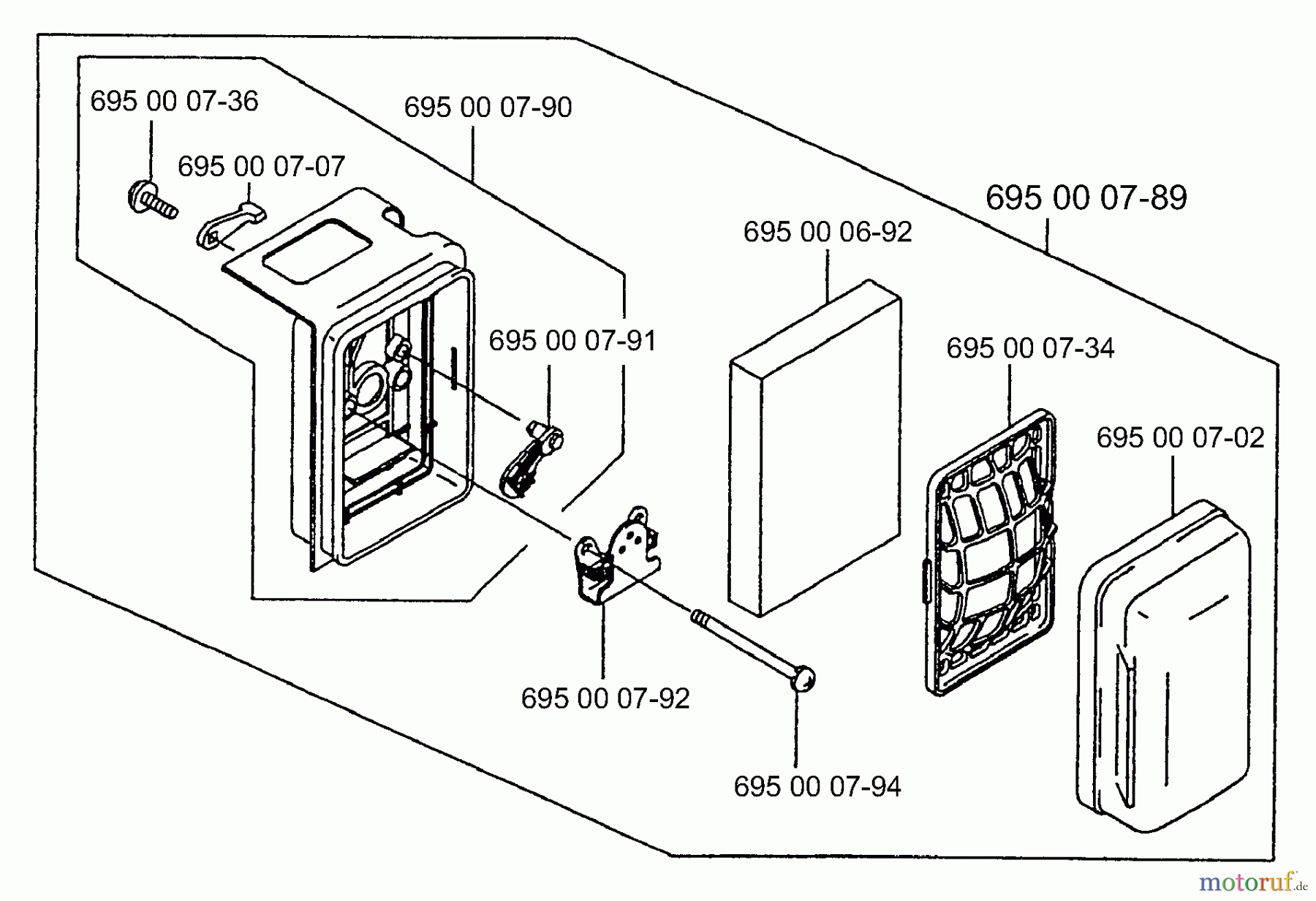 695 00 07-36

695 00 07-90

695 00 07-07

695 00 07-89

695 00 06-92

695 00 07-91

695 00 07-34

695 00 07-02

695 00 07-92

695 00 07-94

motoruf.de