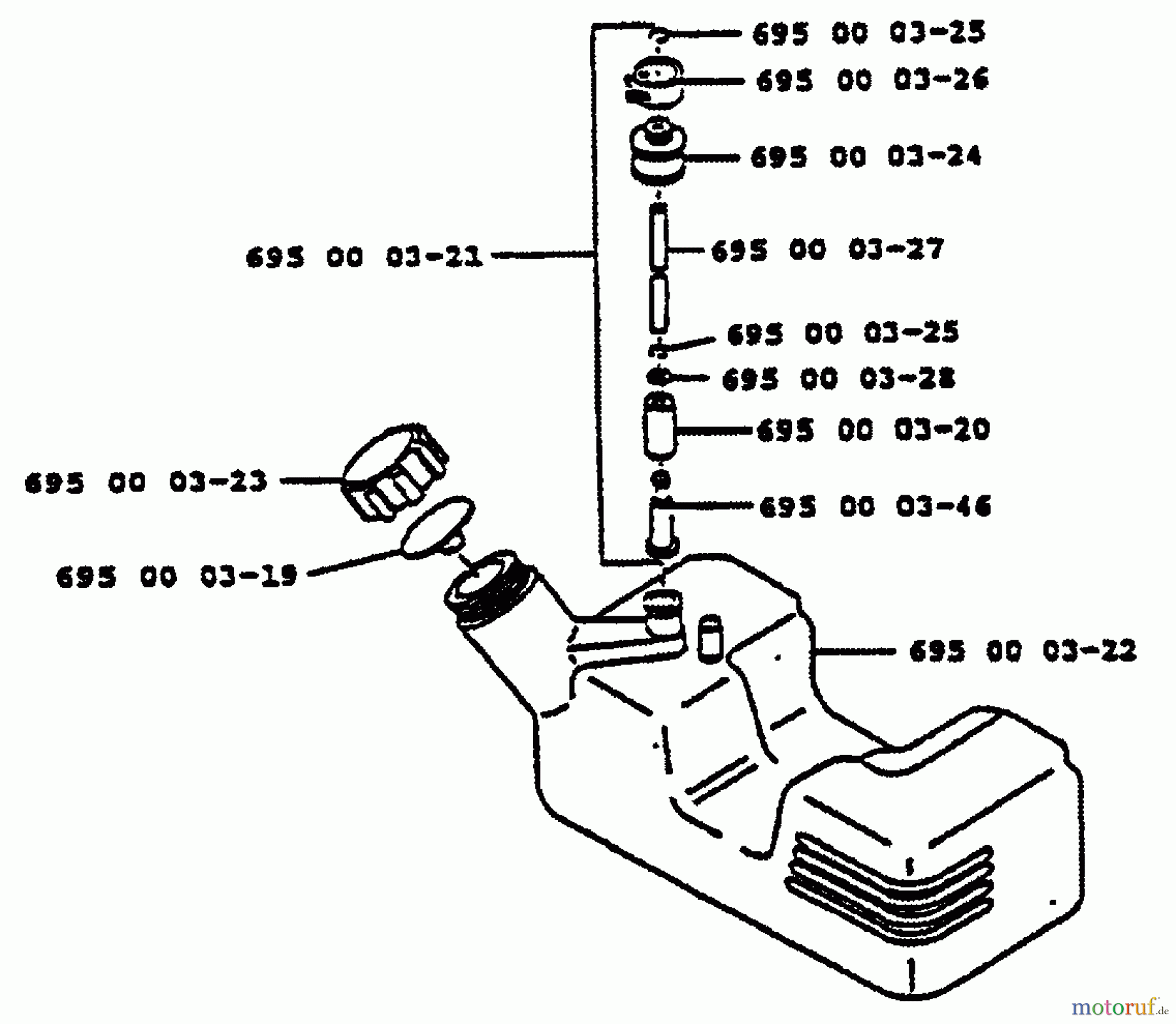 695 00 03-25
695 00 03-26
695 00 03-24
695 00 03-21
695 00 03-27
695 00 03-25
695 00 03-28
695 00 03-20
695 00 03-23
695 00 03-46
695 00 03-19
695 00 03-22
motoruf.de