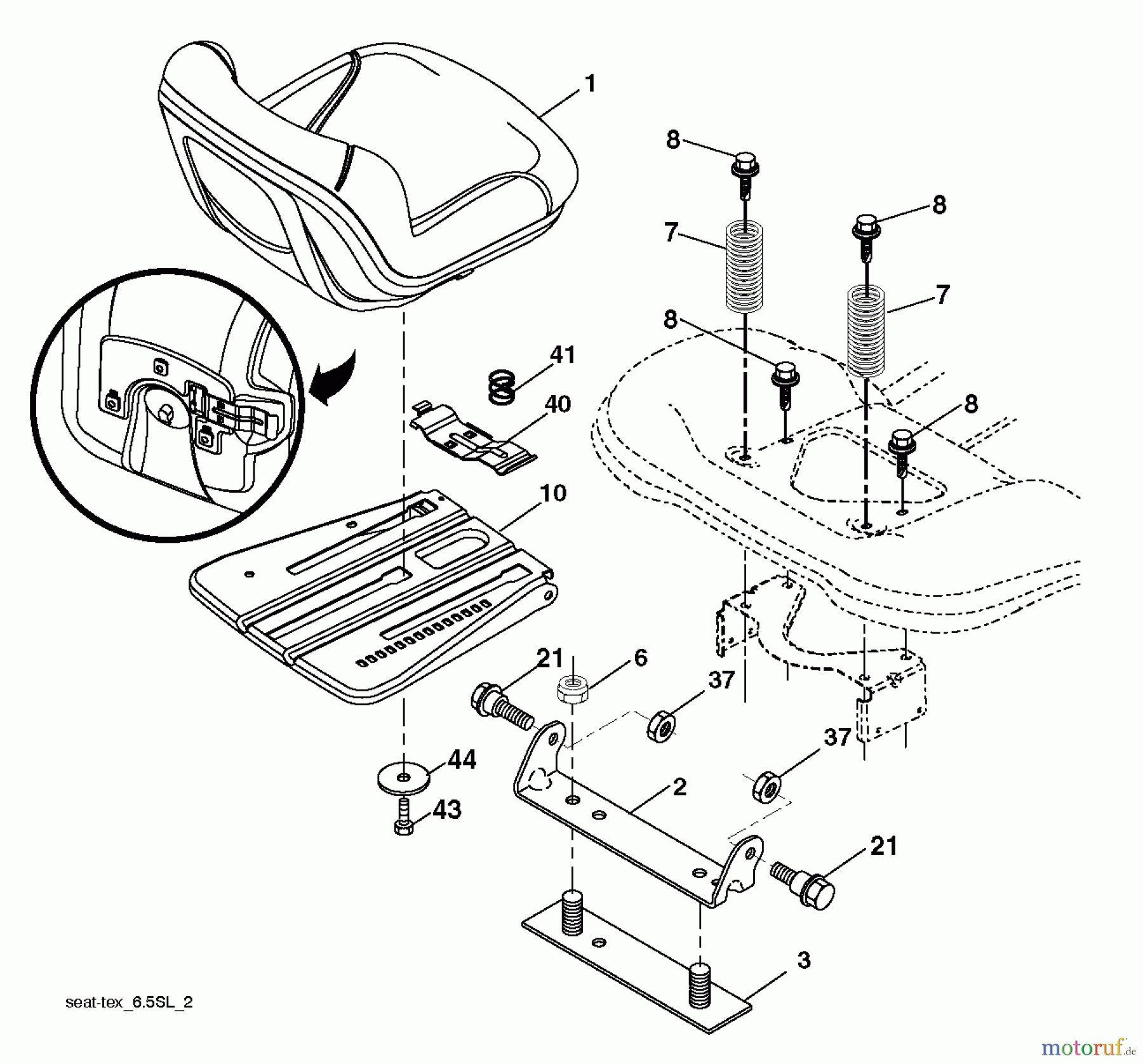 1

8

8

7

7

8

8

41

40

10

21

6

37

37

44

43

2

21

3

seat-tex_6.5SL_2

motoruf.de